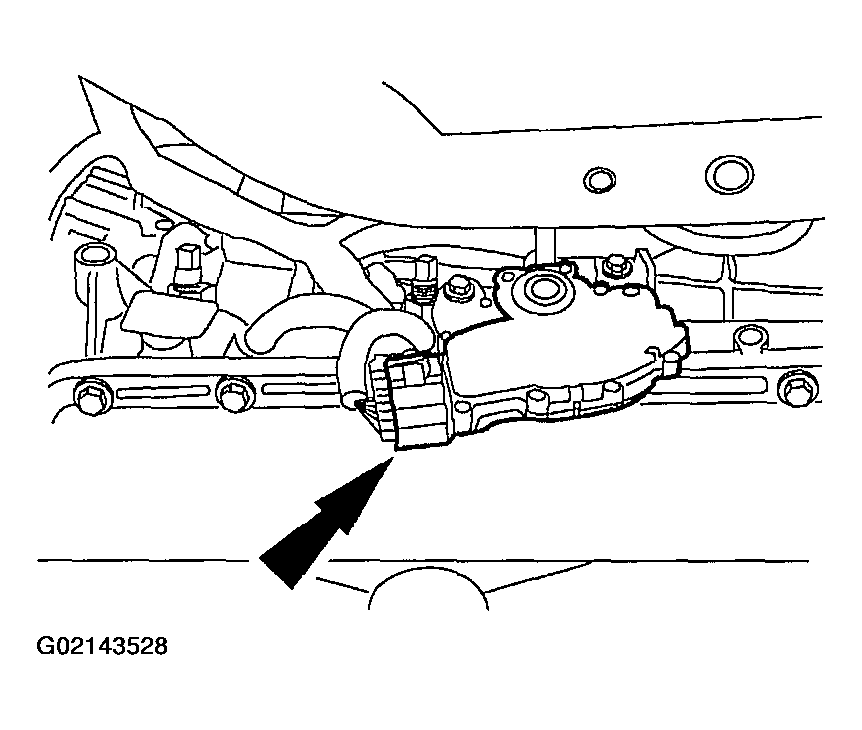 G02143528