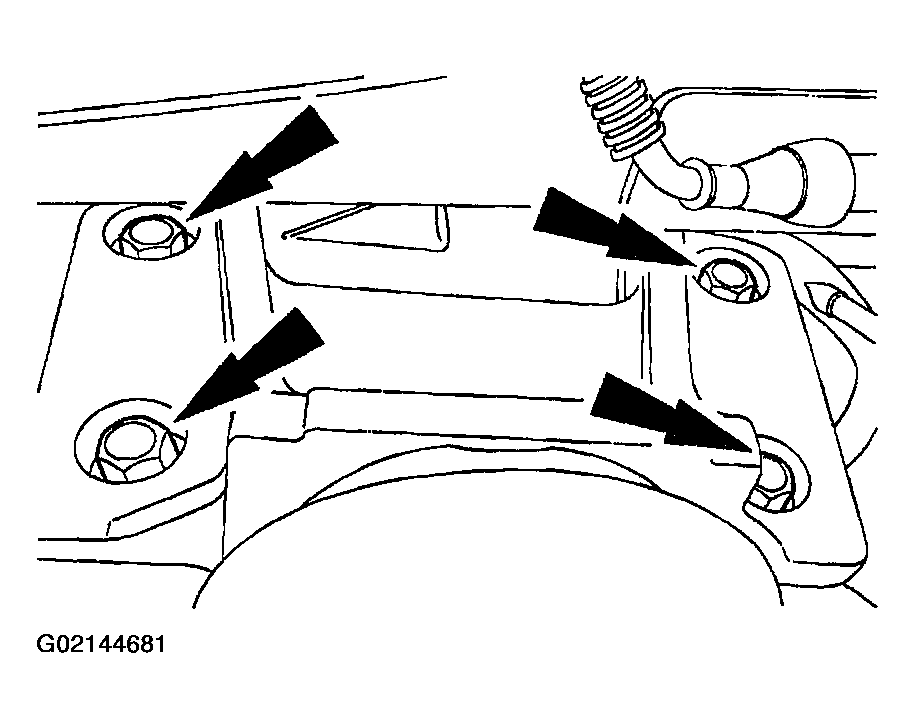 G02144681