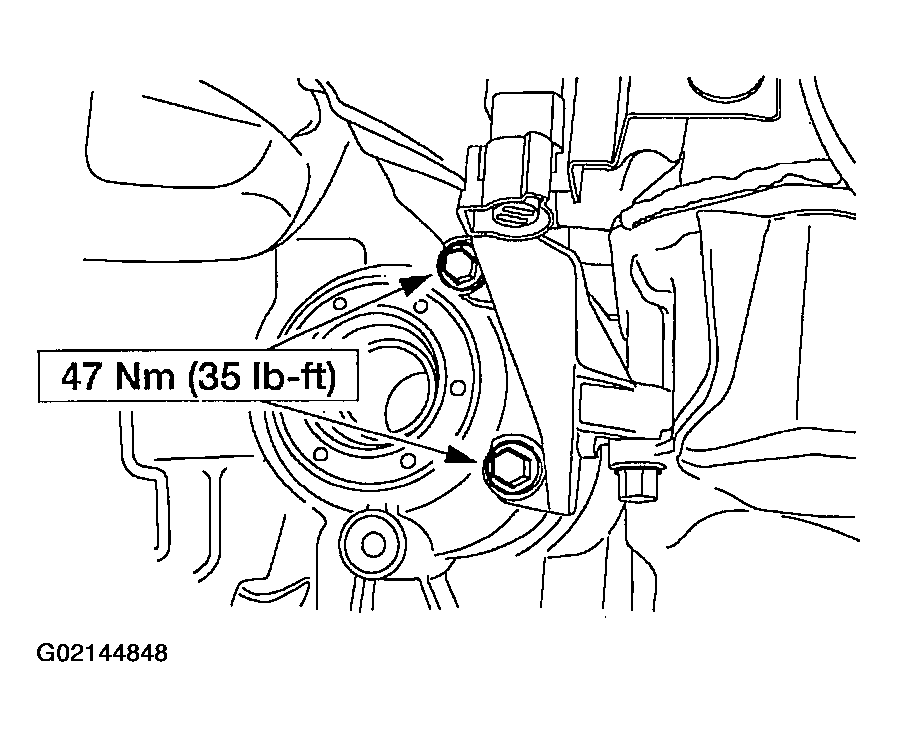 47 Nm (35 lb-ft)

G02144848