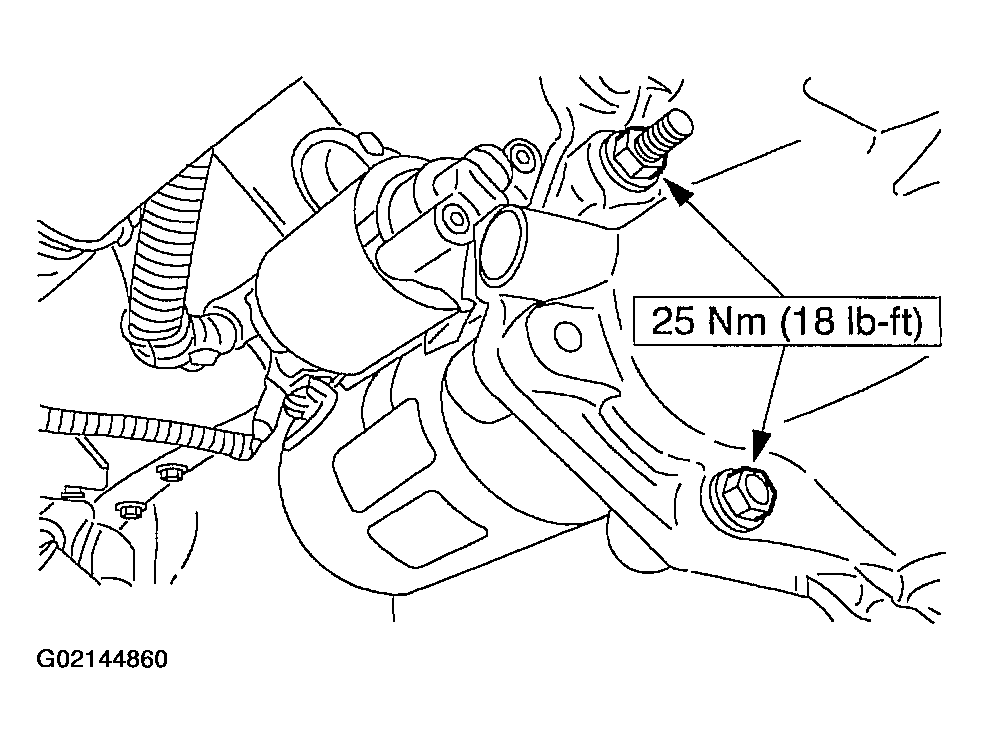 25 Nm (18 lb-ft)

G02144860