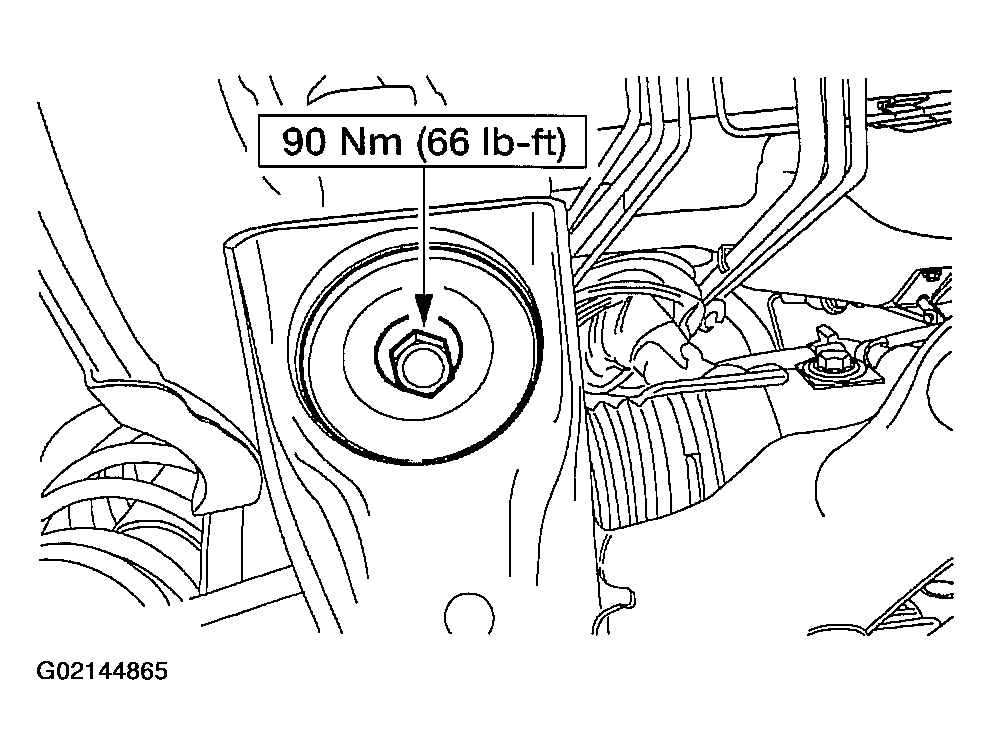 90 Nm (66 lb-ft)

G02144865