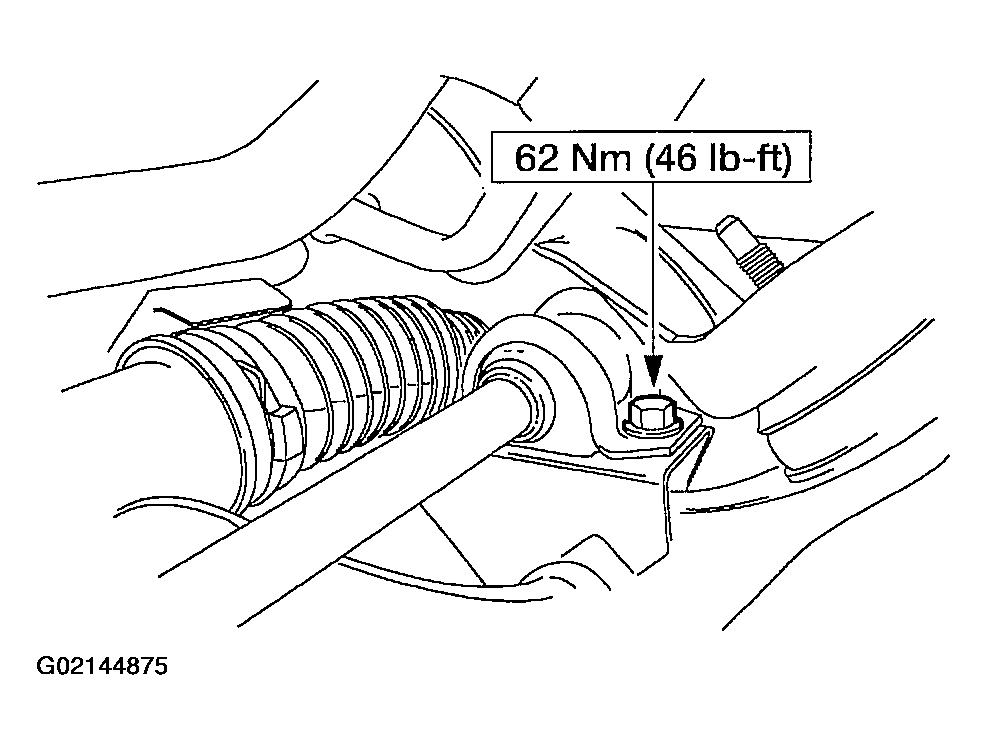 62 Nm (46 lb-ft)

G02144875