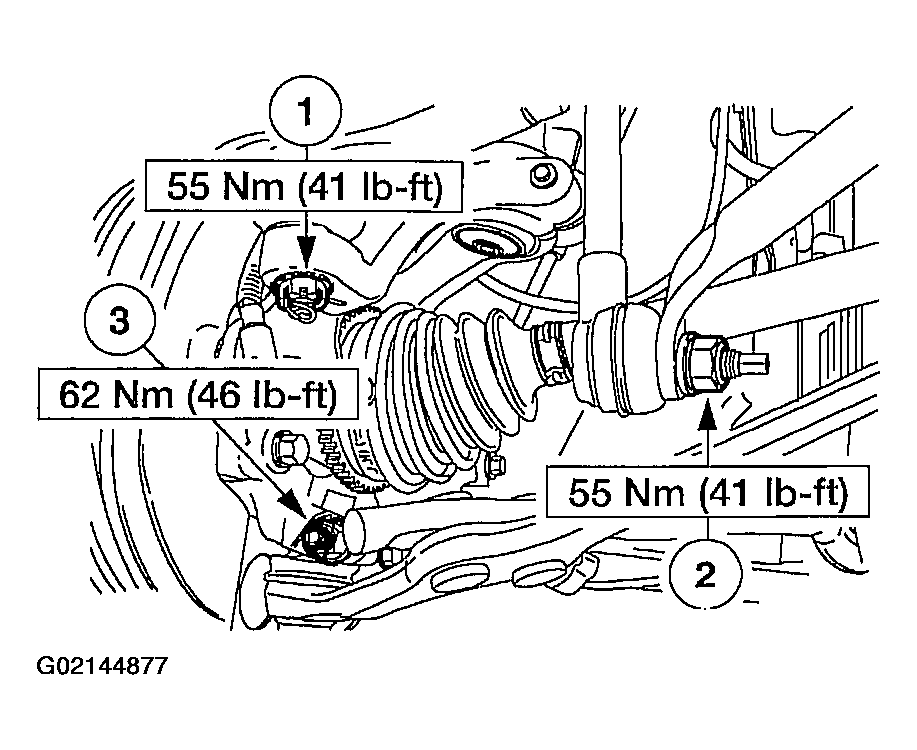 1
55 Nm (41 lb-ft)

3
62 Nm (46 lb-ft)

55 Nm (41 lb-ft)
2

G02144877