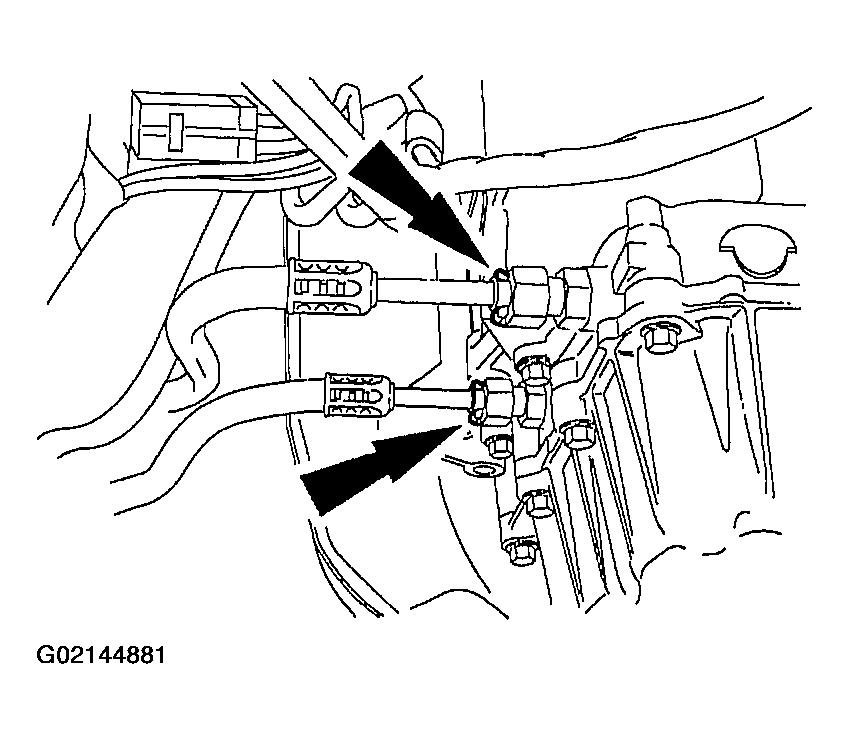 G02144881