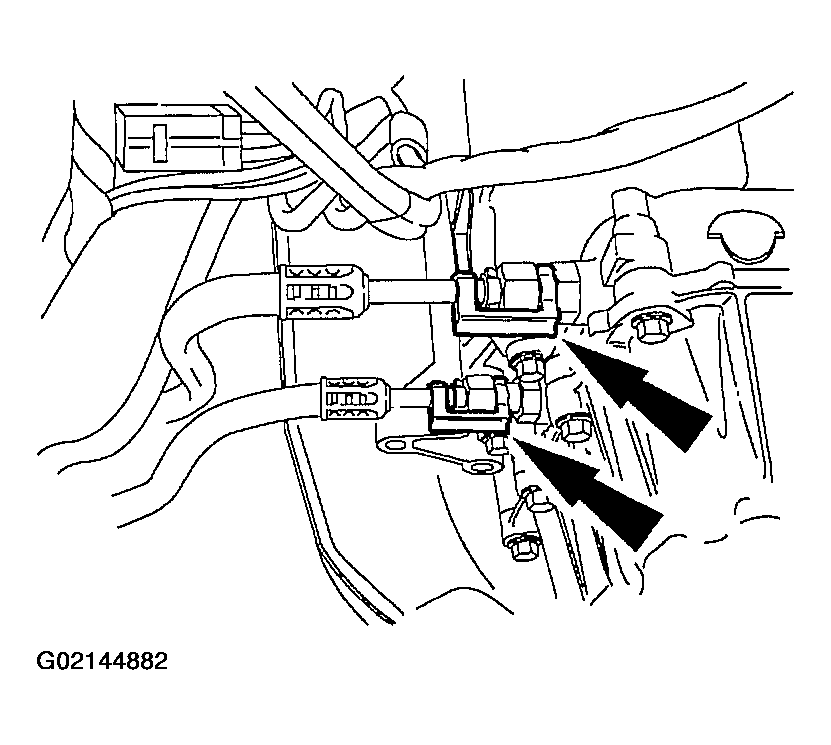 G02144882