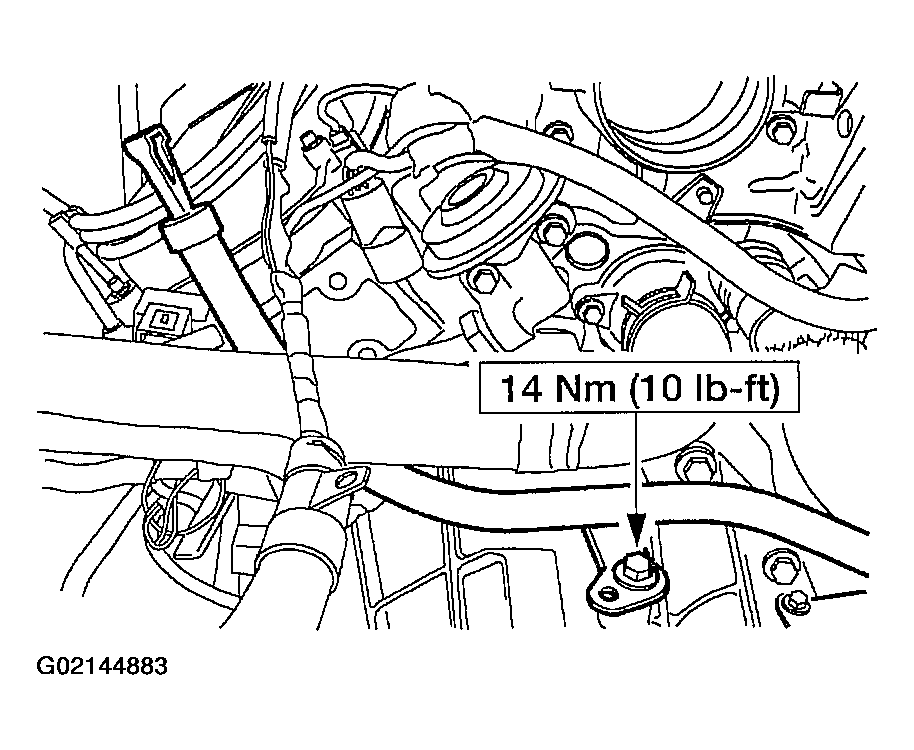 14 Nm (10 lb-ft)

G02144883