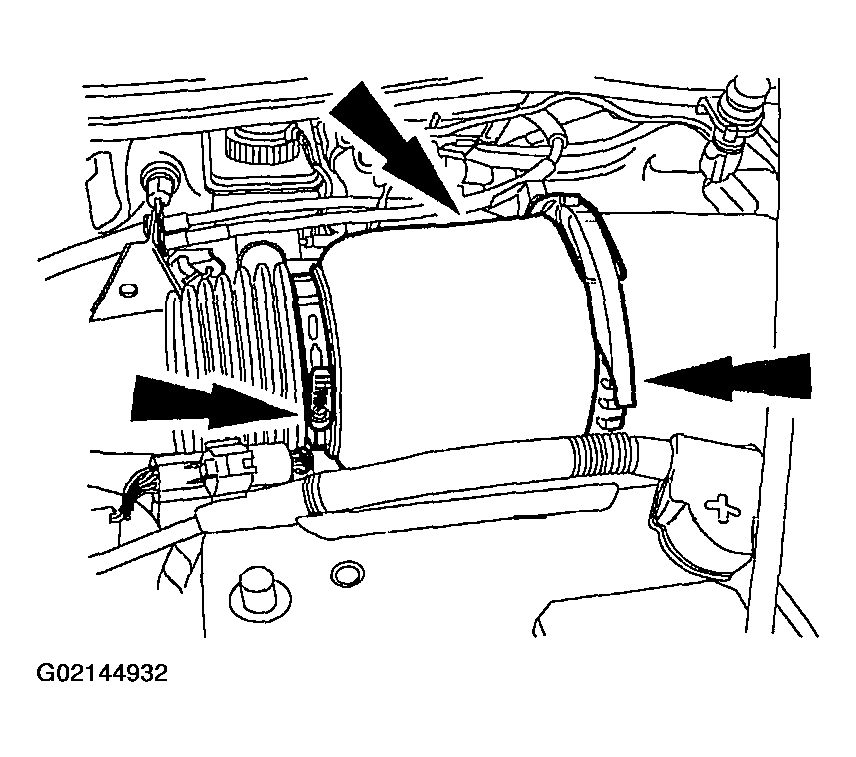 G02144932