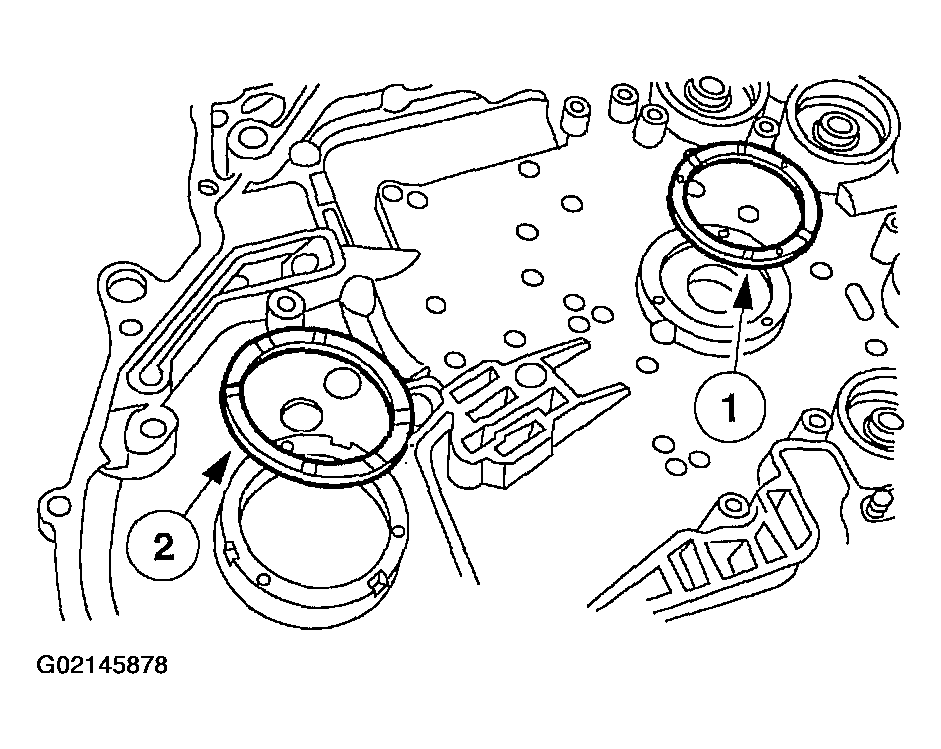 1

2

G02145878