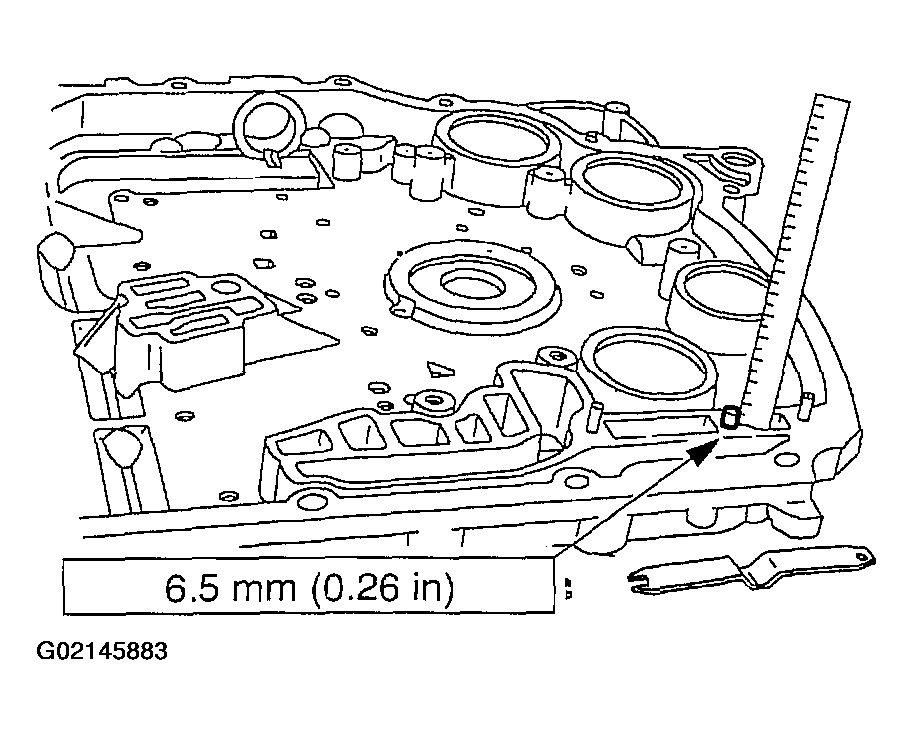 6.5 mm (0.26 in)

G02145883