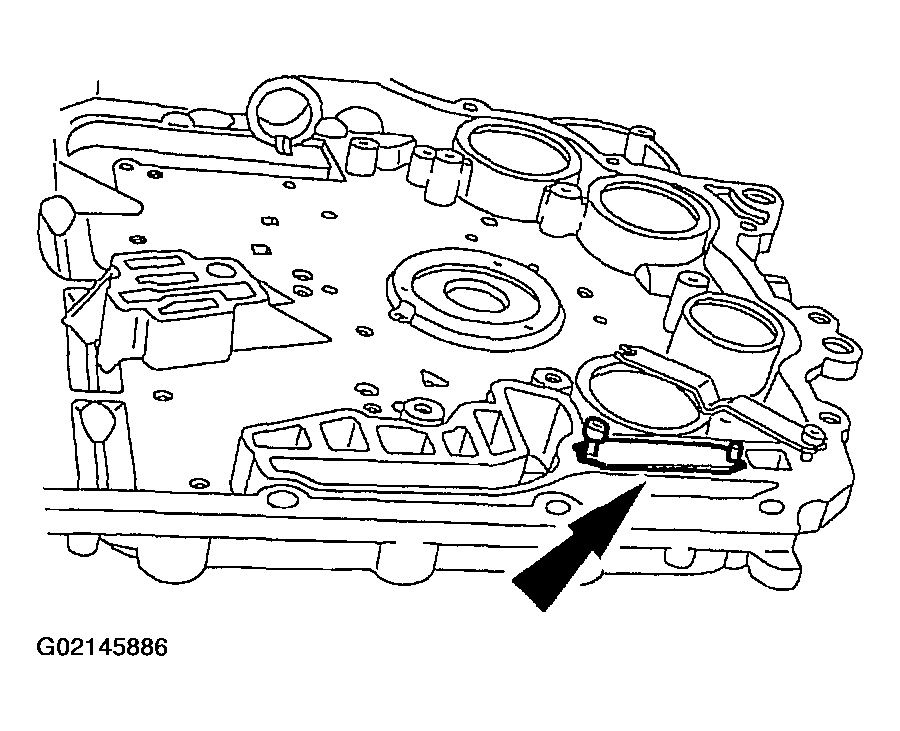 G02145886