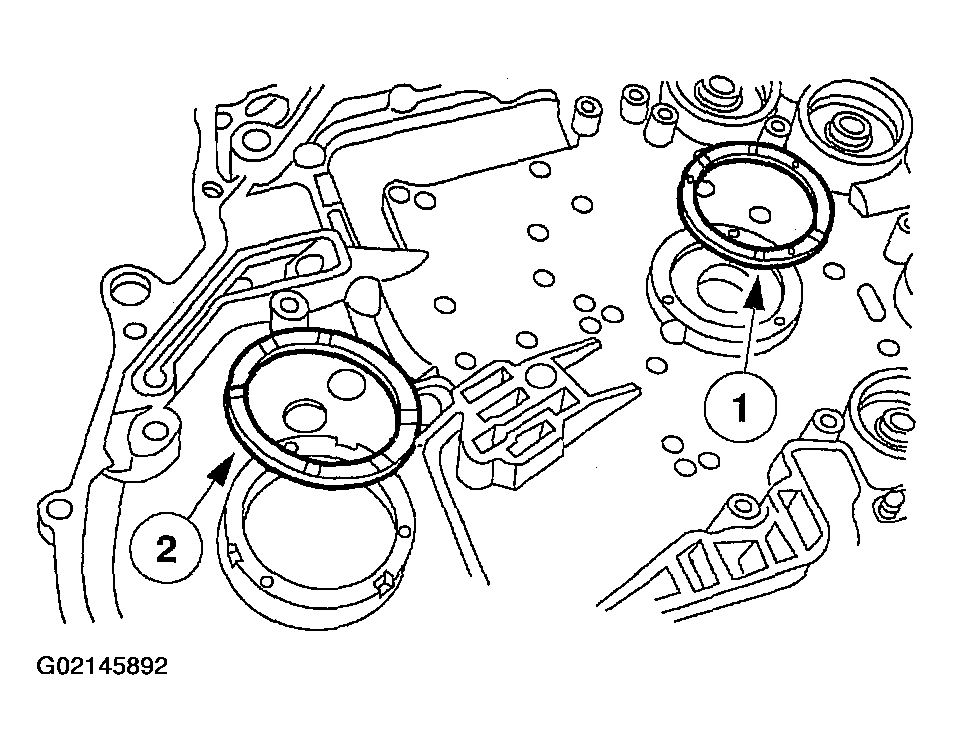 1

2

G02145892