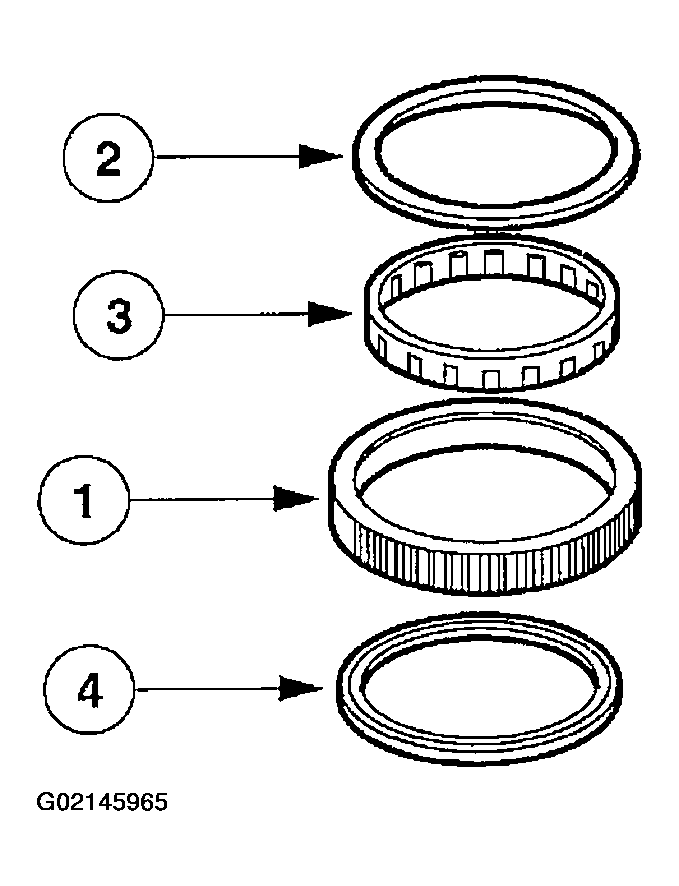 2

3

1

4

G02145965