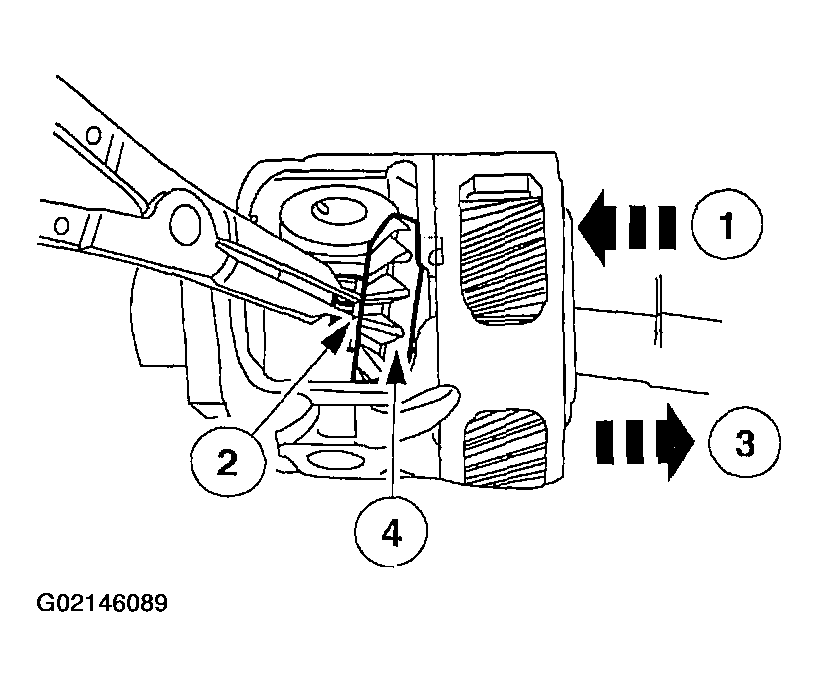 1
2
3
4
G02146089