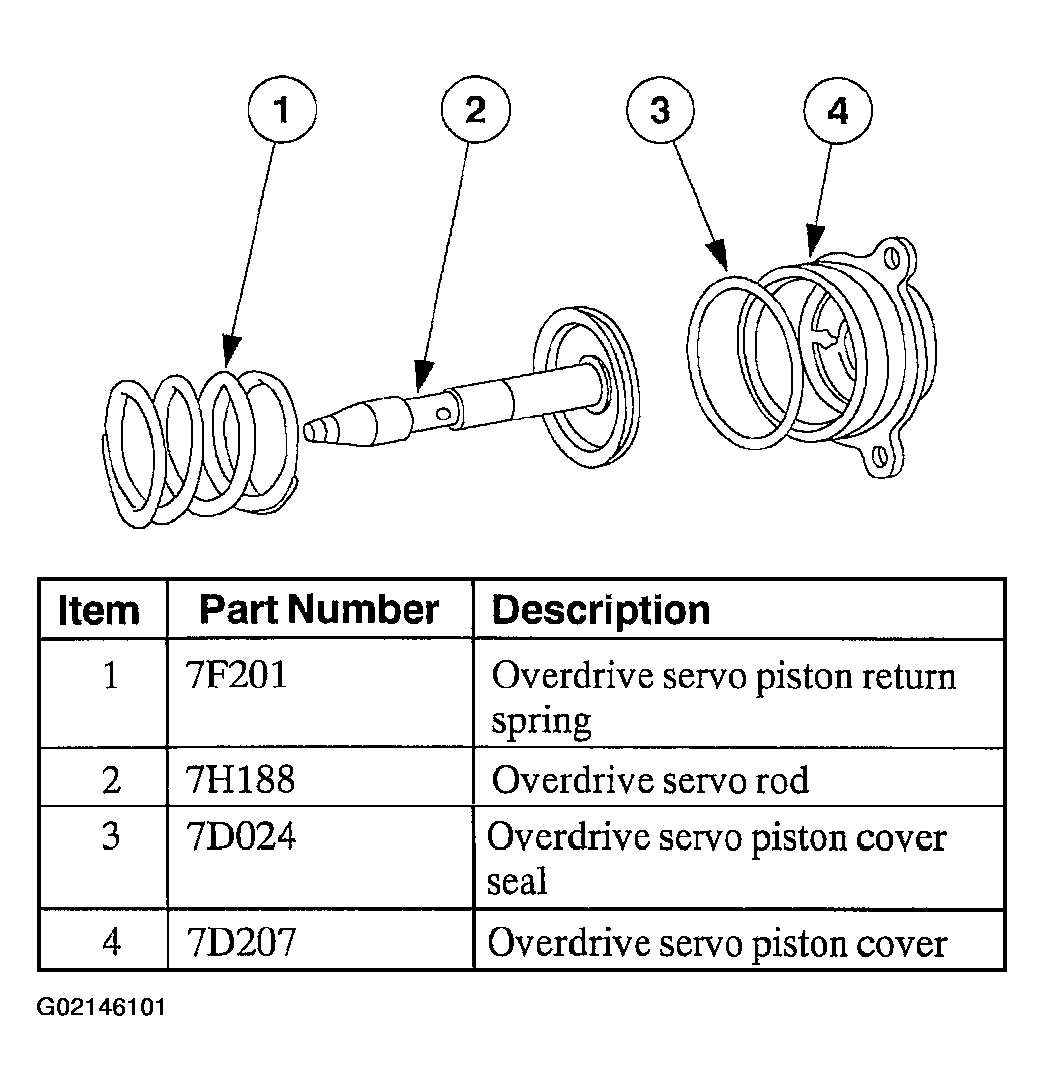 1
2
3
4

| Item | Part Number | Description |
|---|---|---|
| 1 | 7F201 | Overdrive servo piston return spring |
| 2 | 7H188 | Overdrive servo rod |
| 3 | 7D024 | Overdrive servo piston cover seal |
| 4 | 7D207 | Overdrive servo piston cover |

G02146101