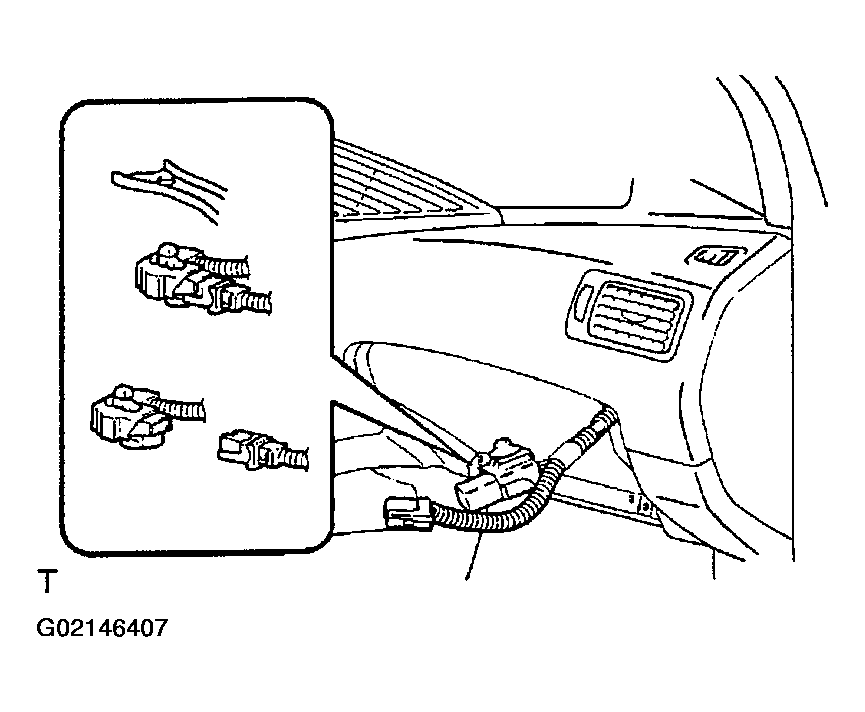 T

G02146407