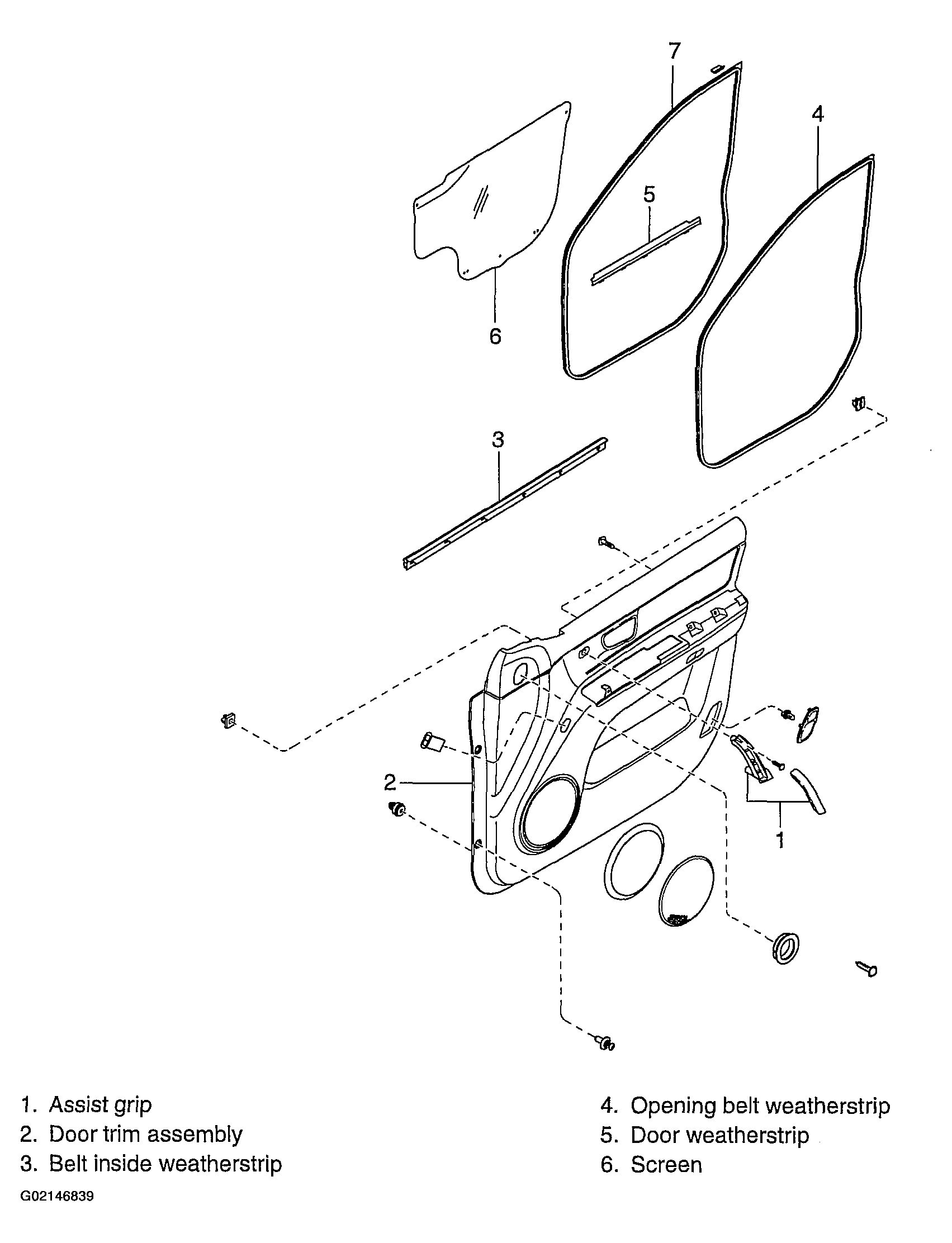 7

4

5

6

3

2

1

1. Assist grip
2. Door trim assembly
3. Belt inside weatherstrip

4. Opening belt weatherstrip
5. Door weatherstrip
6. Screen

G02146839