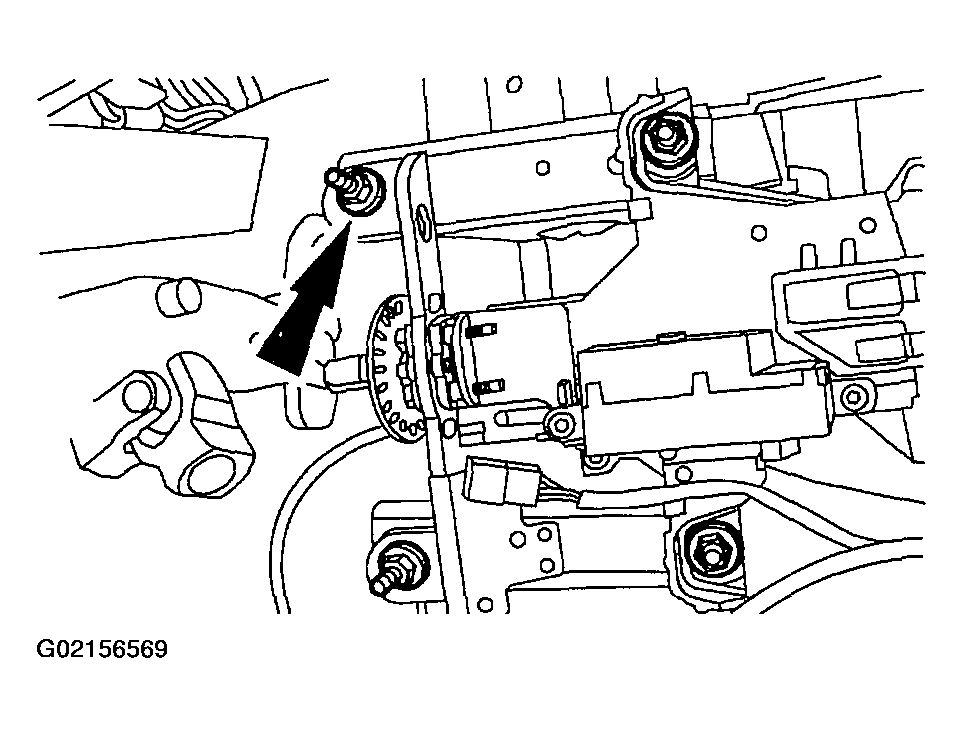 G02156569