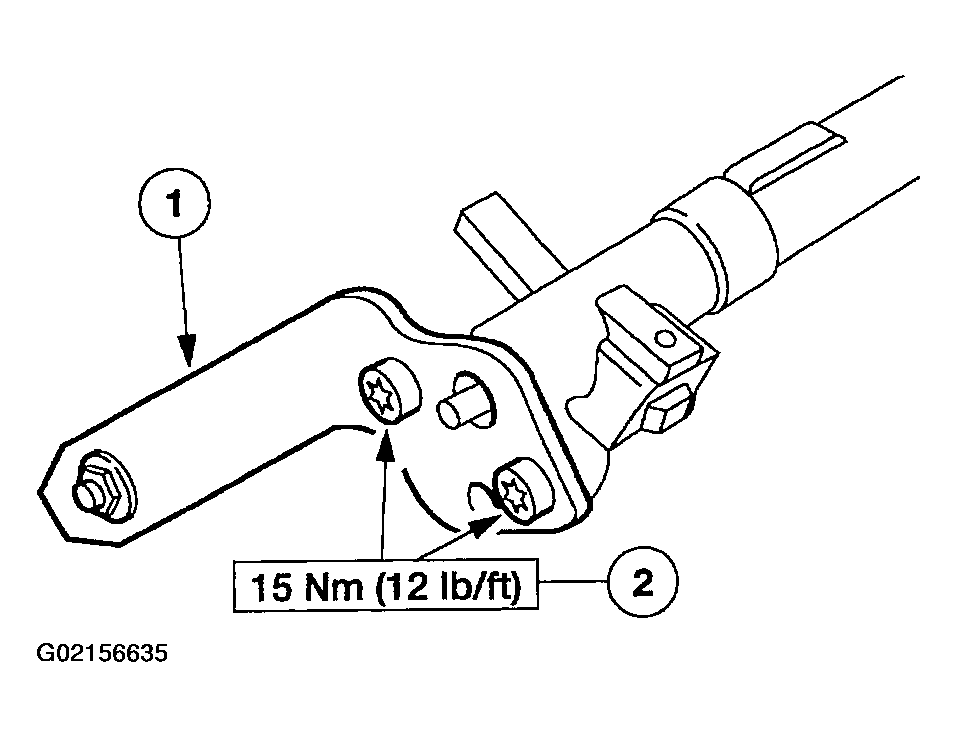 1

15 Nm (12 lb/ft)

2

G02156635