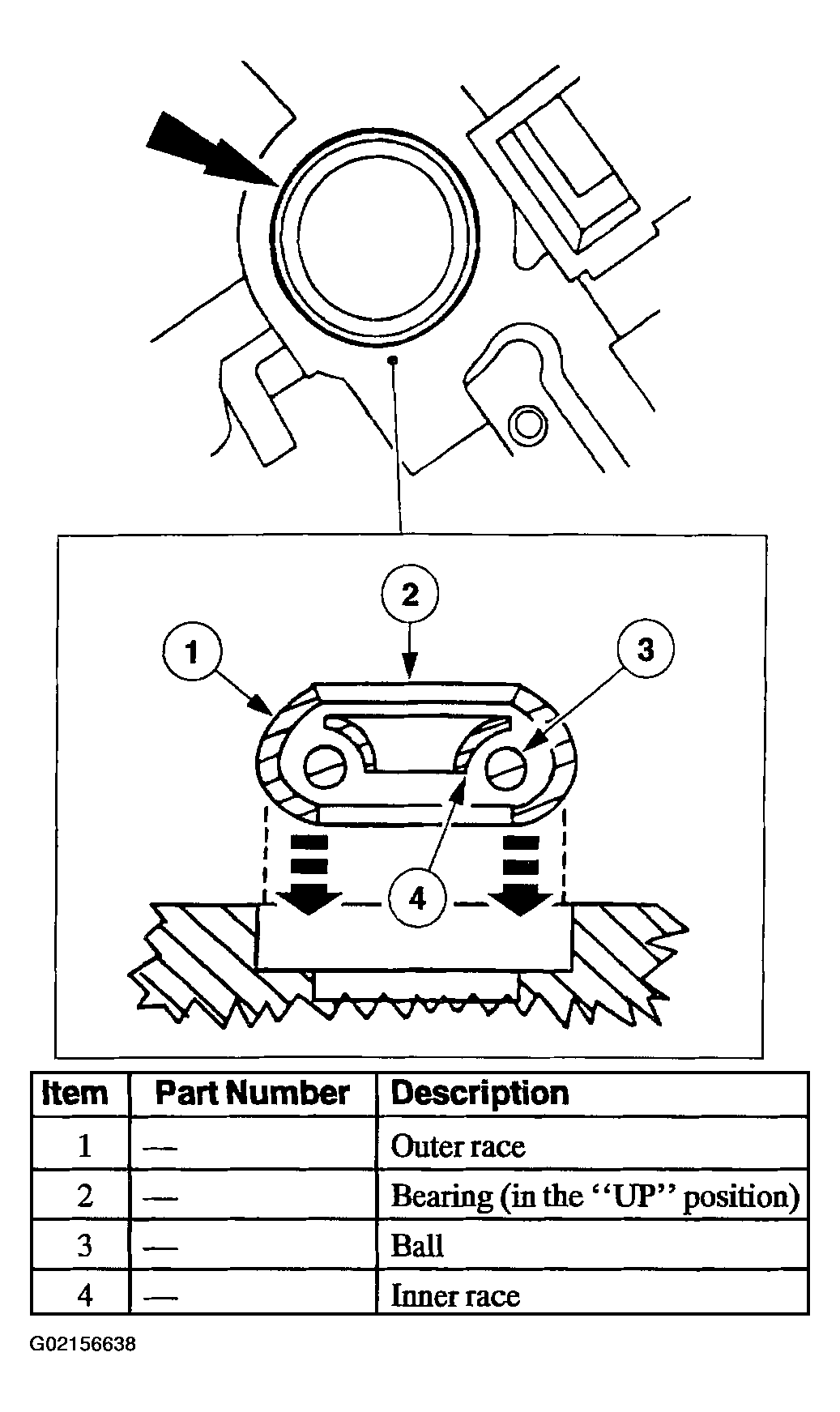 2

1

3

4

| Item | Part Number | Description |
|---|---|---|
| 1 | — | Outer race |
| 2 | — | Bearing (in the ‘‘UP’’ position) |
| 3 | — | Ball |
| 4 | — | Inner race |

G02156638