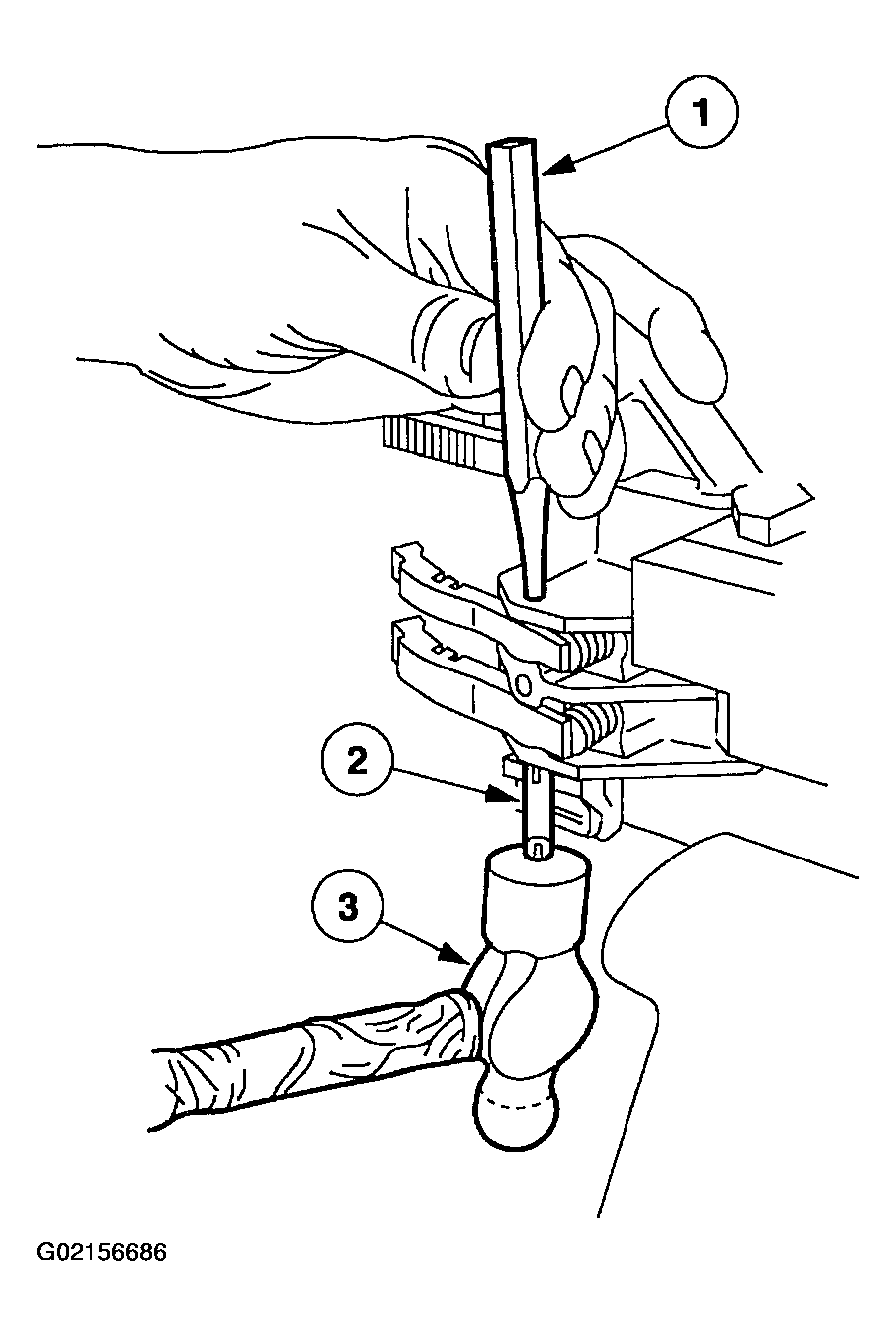 1

2

3

G02156686