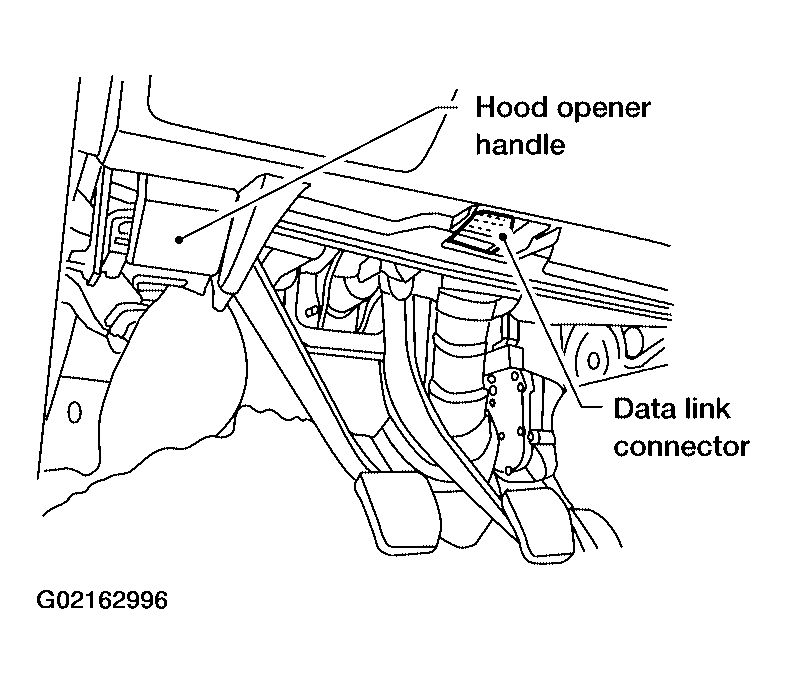 Hood opener handle

Data link connector

G02162996