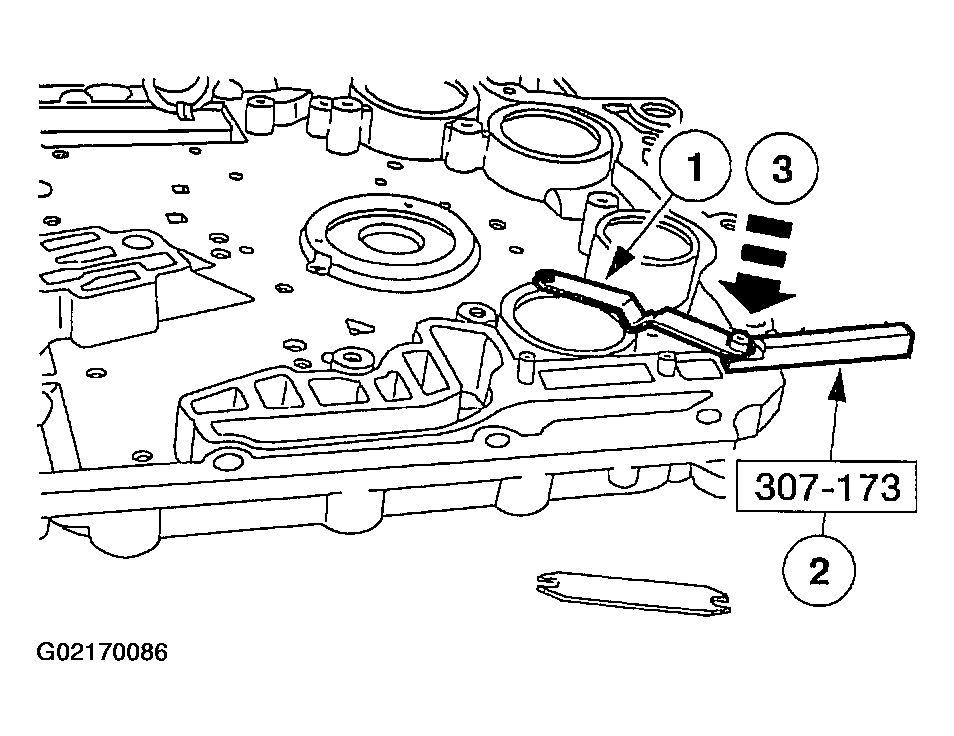 1

3

307-173

2

G02170086