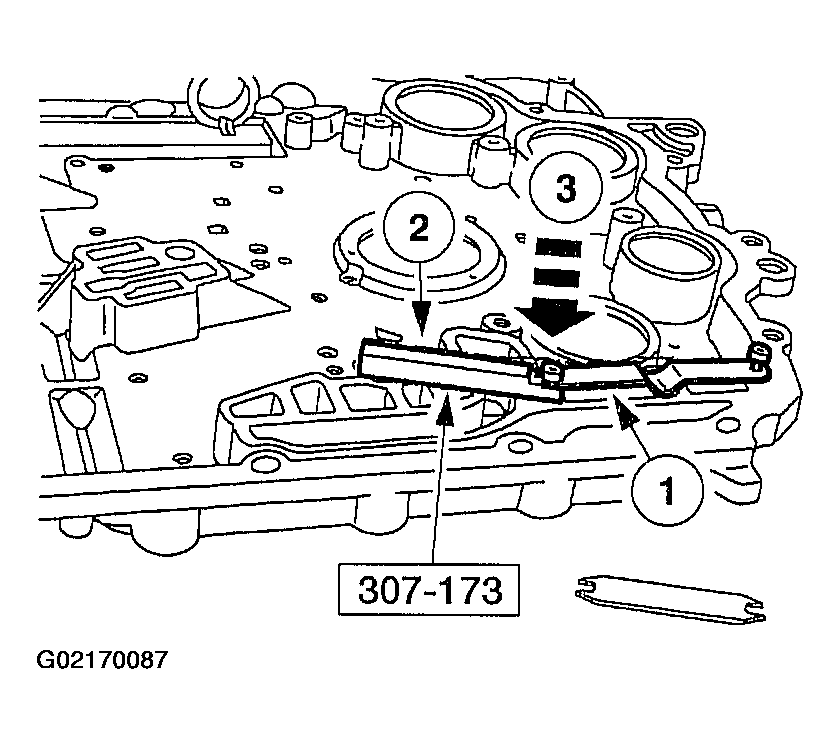 3
2
1
307-173
G02170087