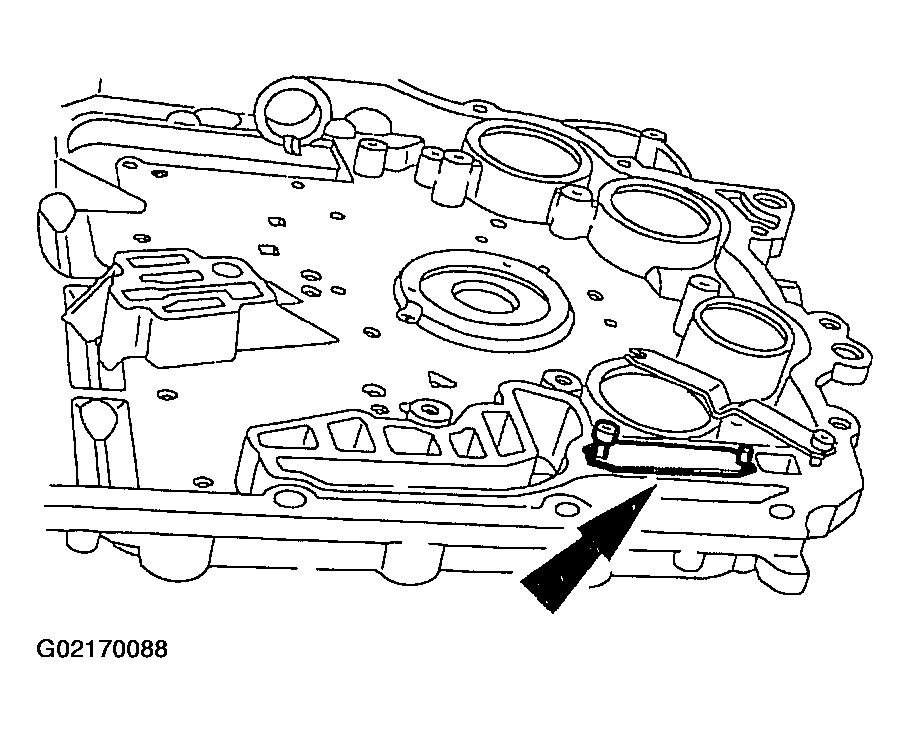 G02170088