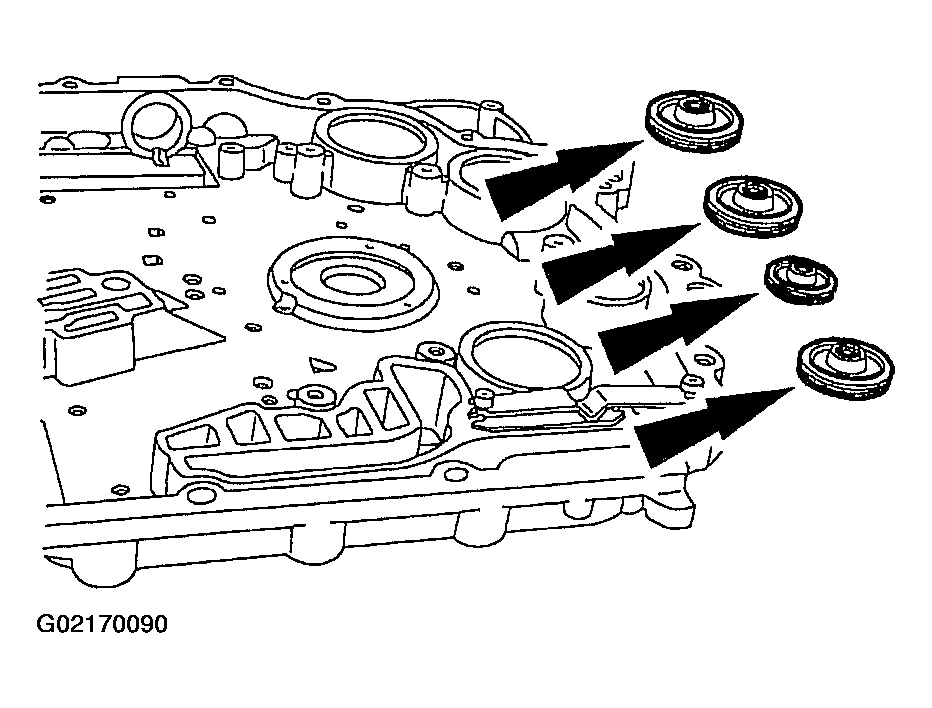 G02170090