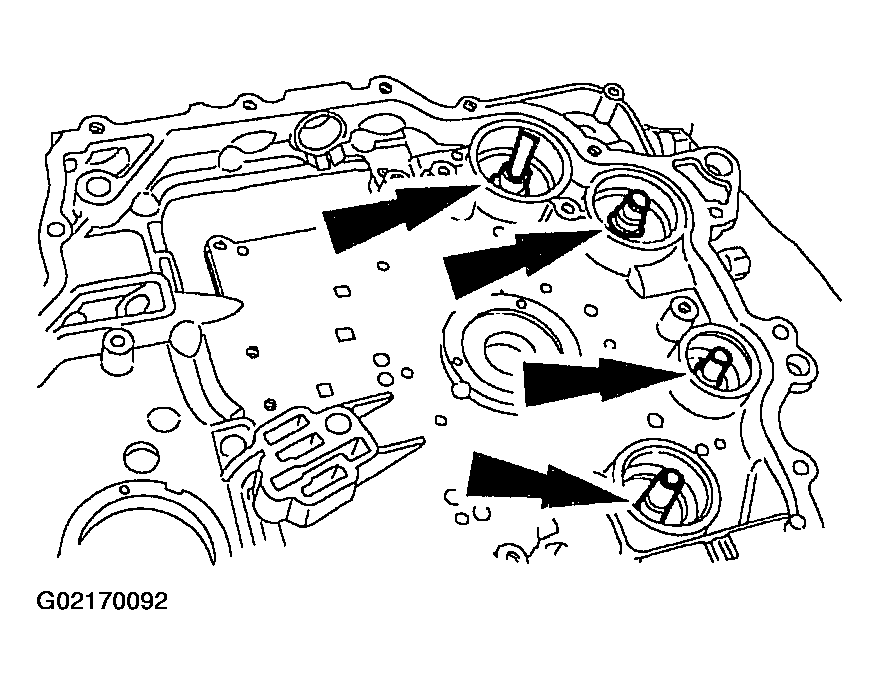 G02170092