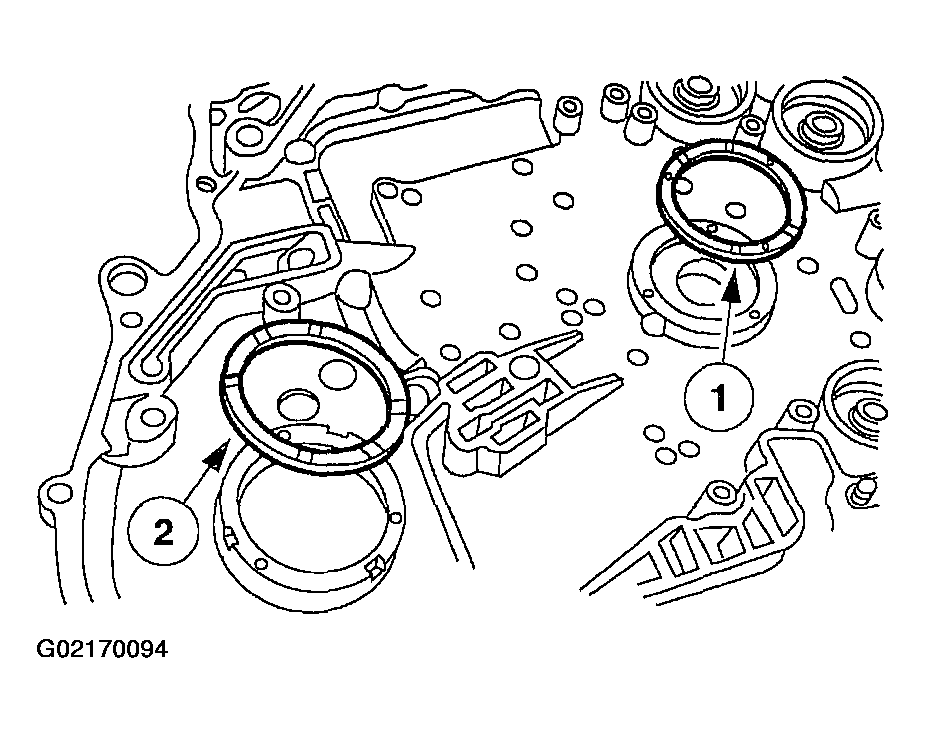 1

2

G02170094