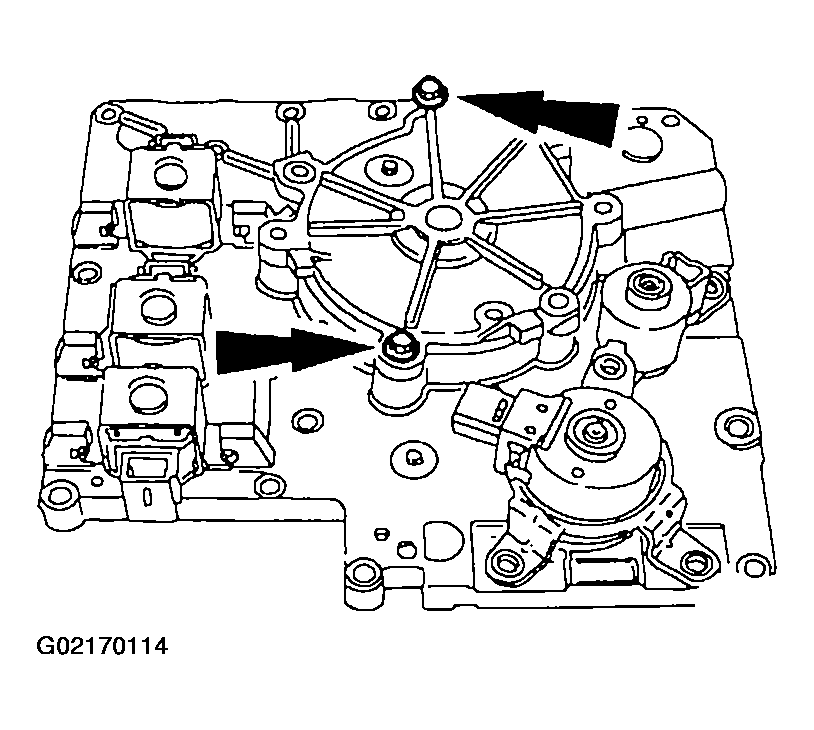 G02170114