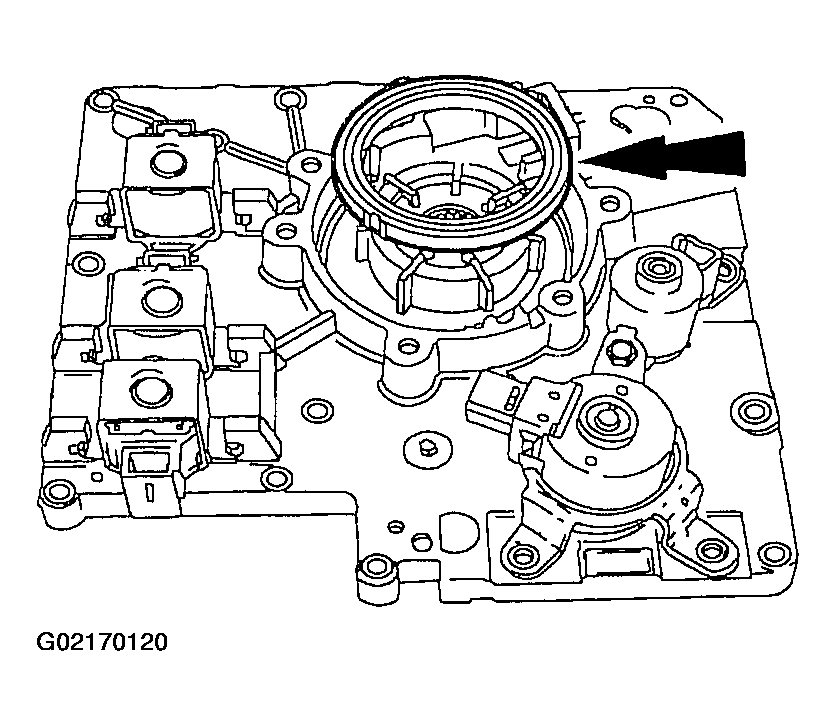 G02170120