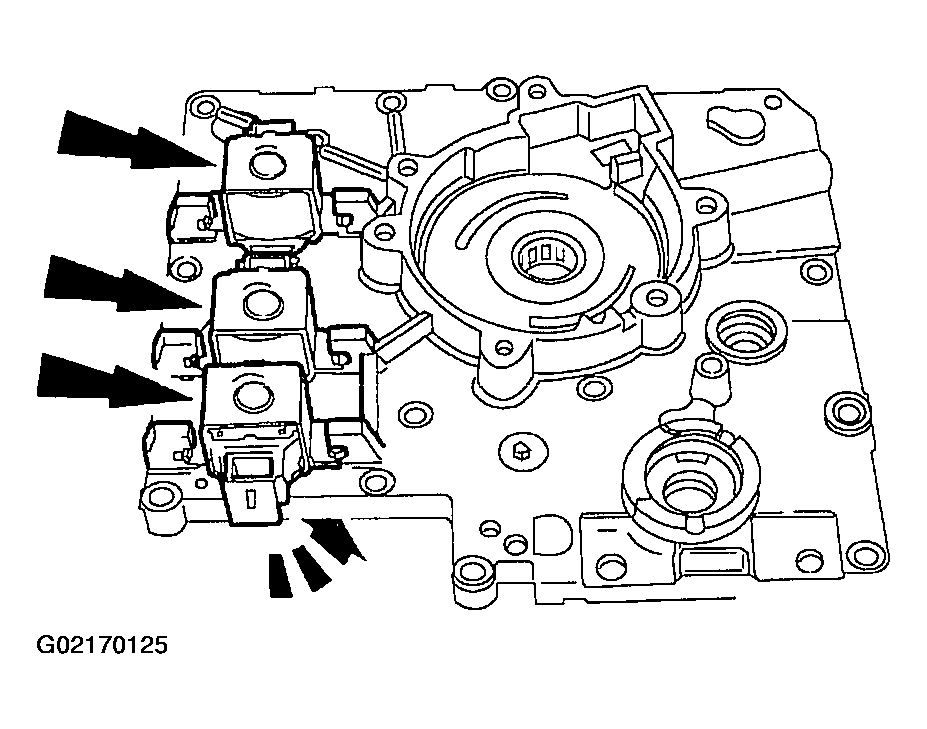 G02170125