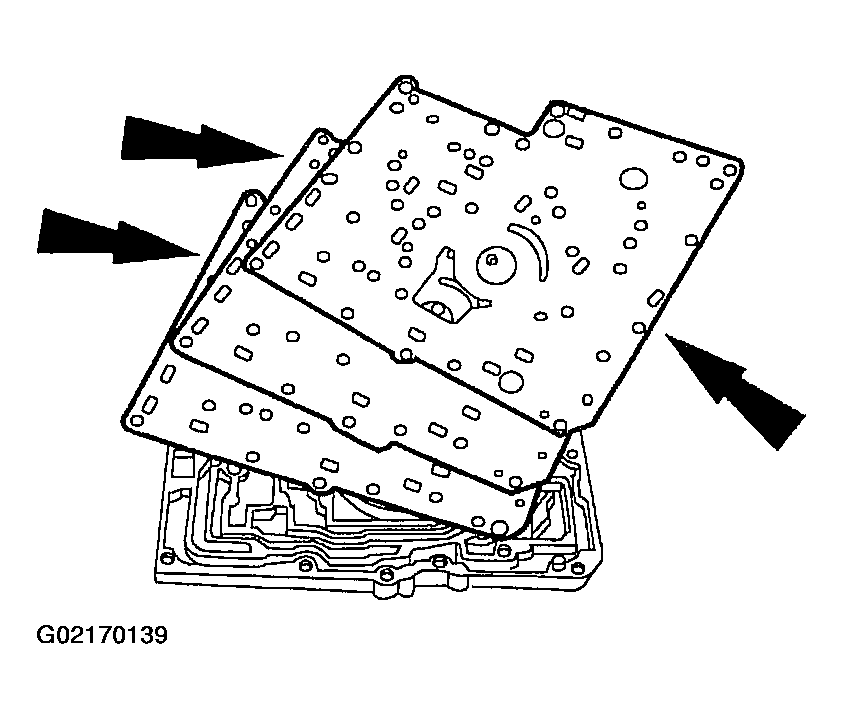 G02170139