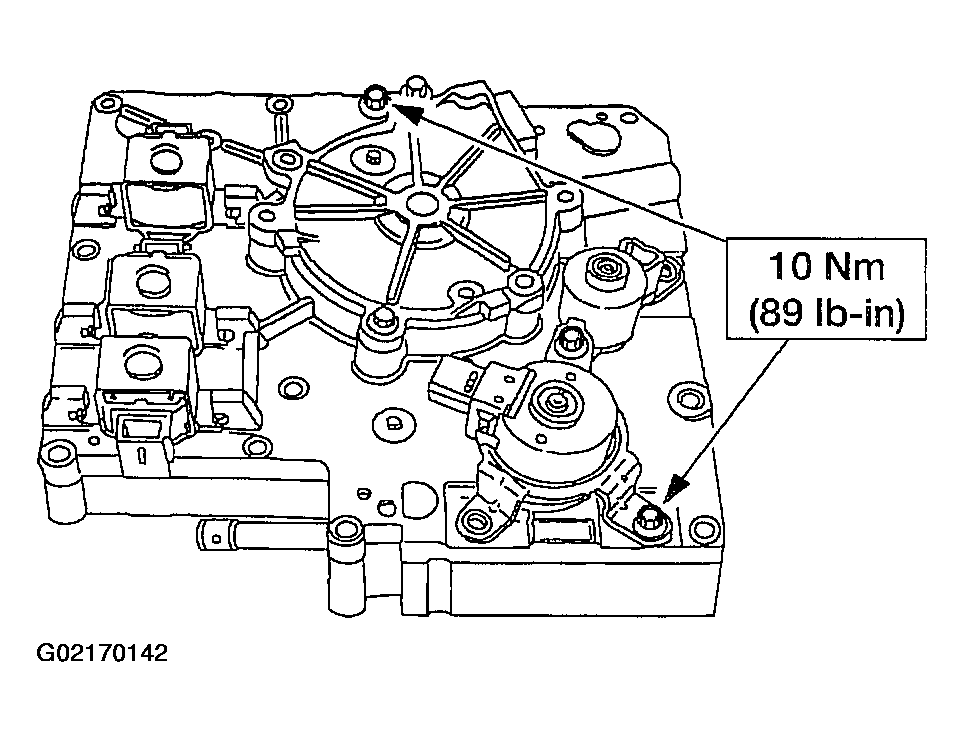 10 Nm
(89 lb-in)

G02170142