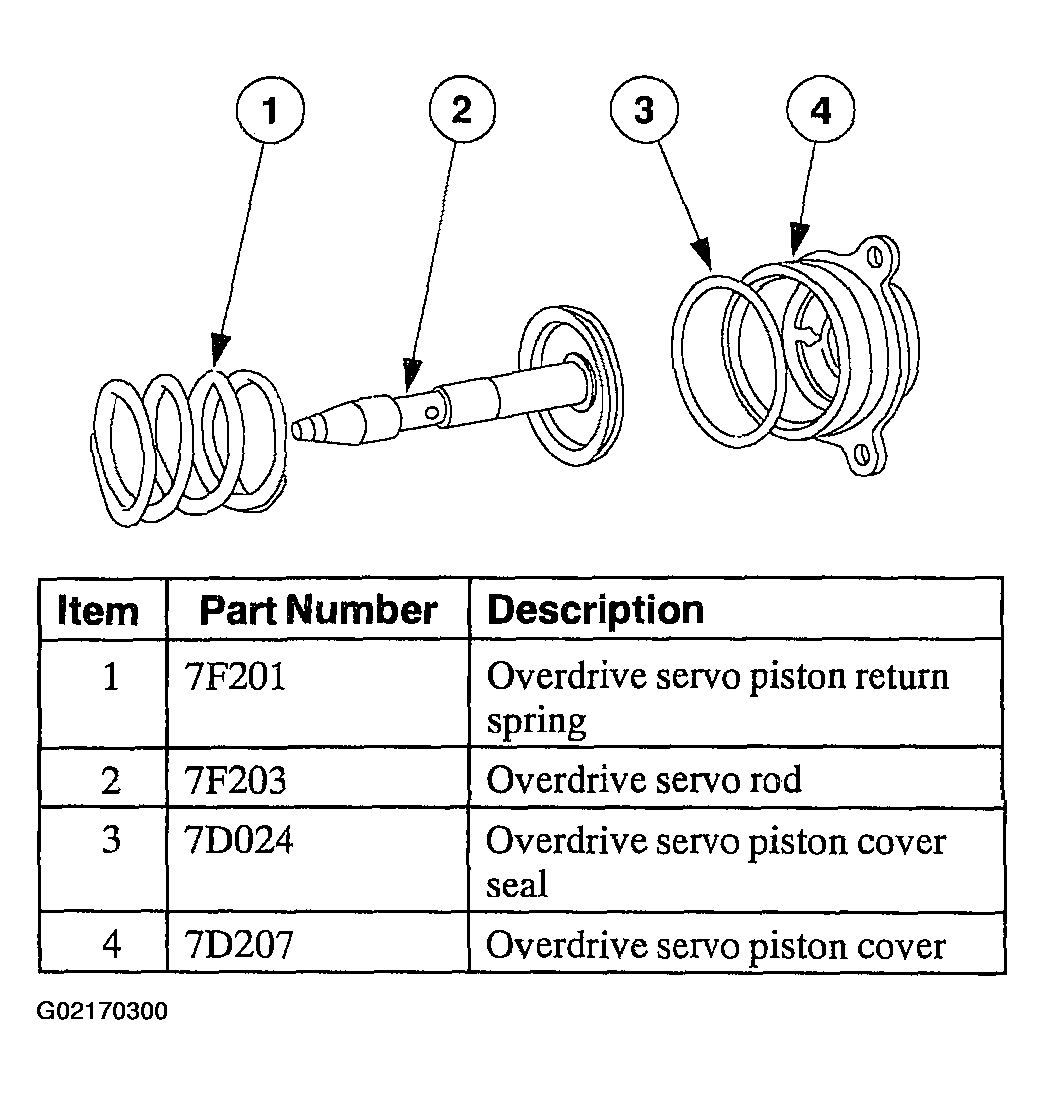 1
2
3
4

| Item | Part Number | Description |
|---|---|---|
| 1 | 7F201 | Overdrive servo piston return spring |
| 2 | 7F203 | Overdrive servo rod |
| 3 | 7D024 | Overdrive servo piston cover seal |
| 4 | 7D207 | Overdrive servo piston cover |

G02170300