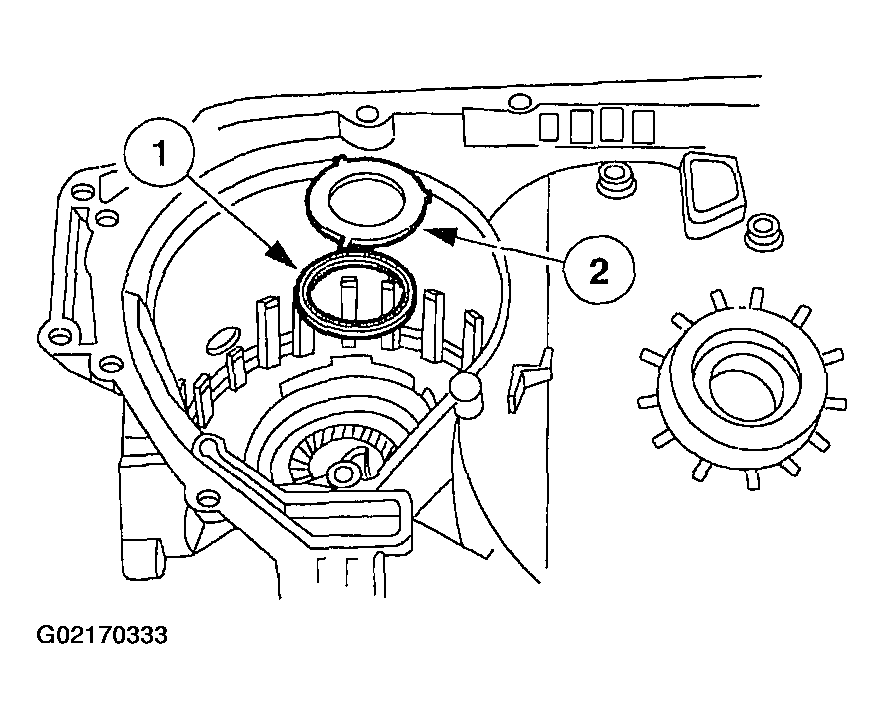 1
2
G02170333