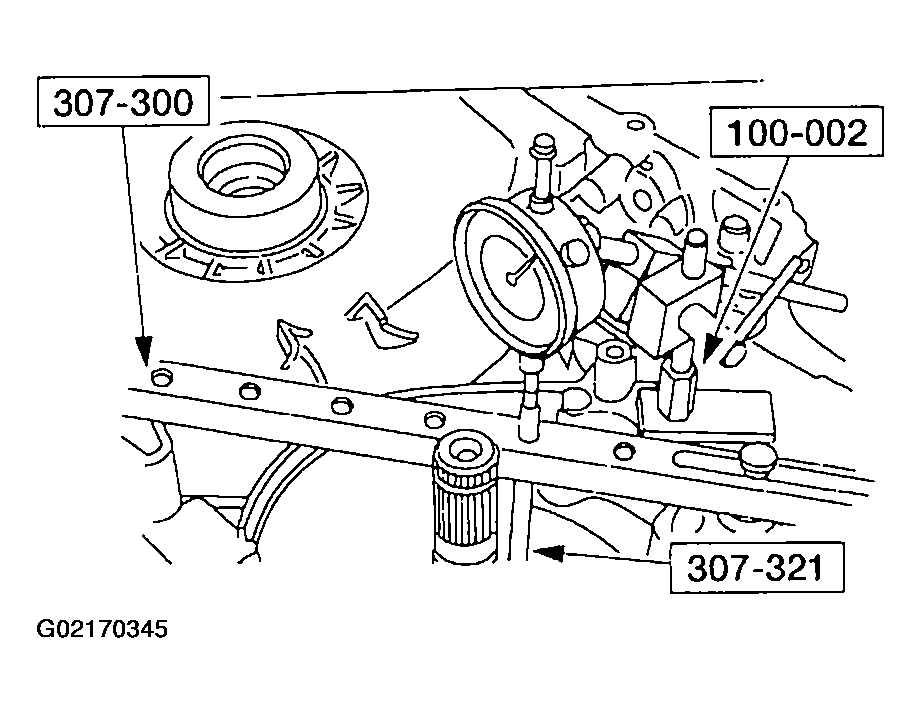 307-300

100-002

307-321

G02170345