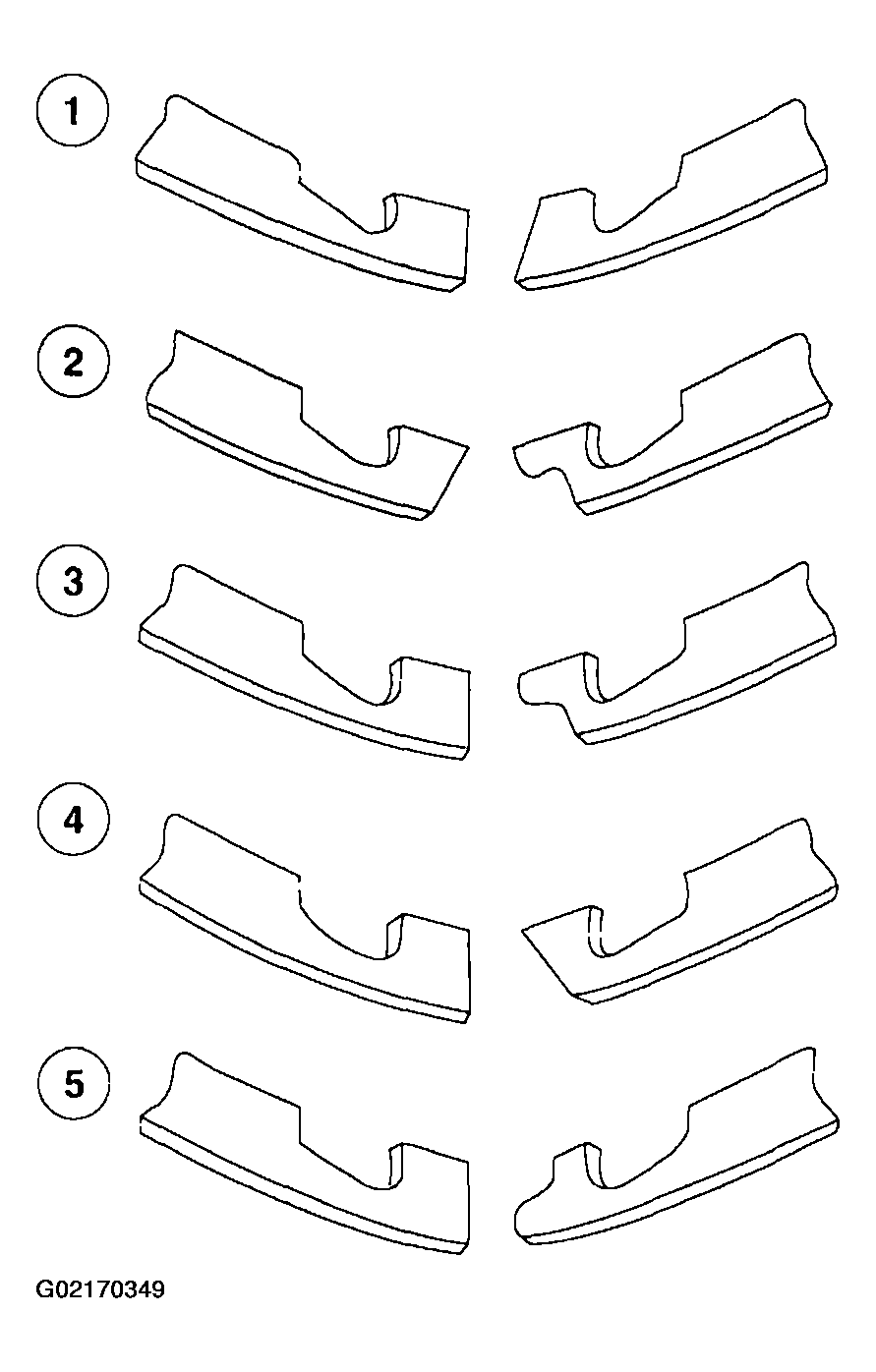 1
2
3
4
5
G02170349