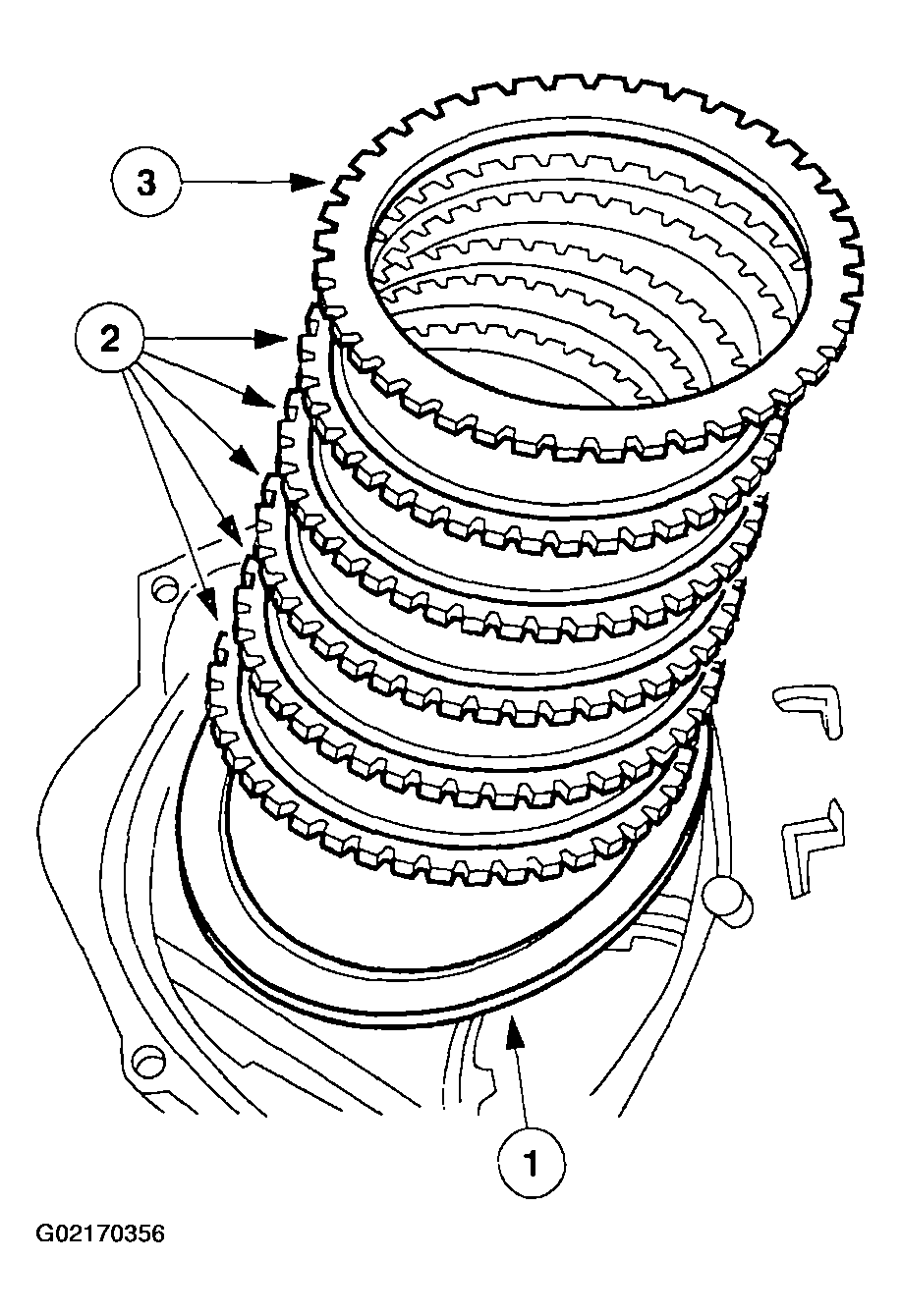 3
2
1
G02170356