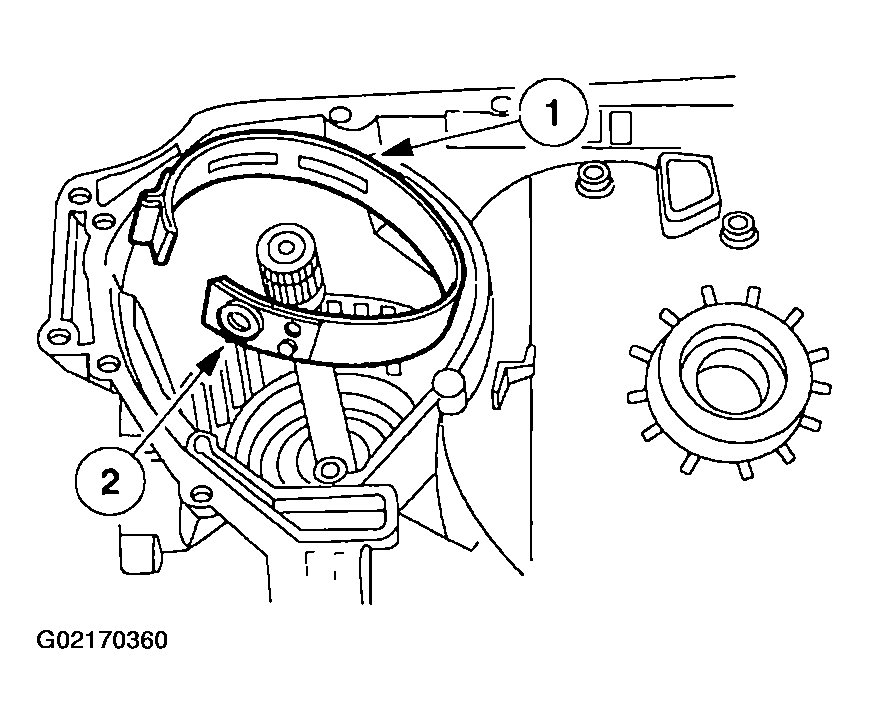 1

2

G02170360