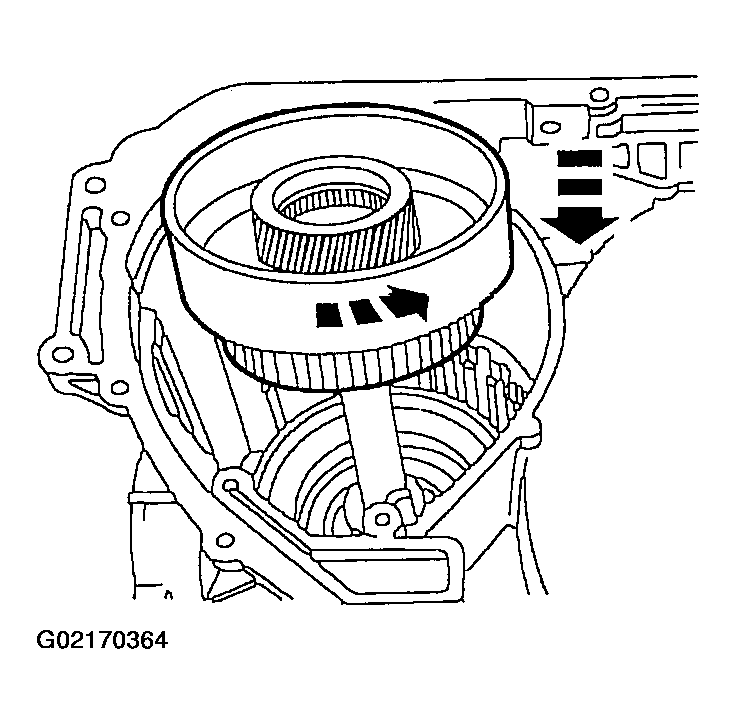 G02170364