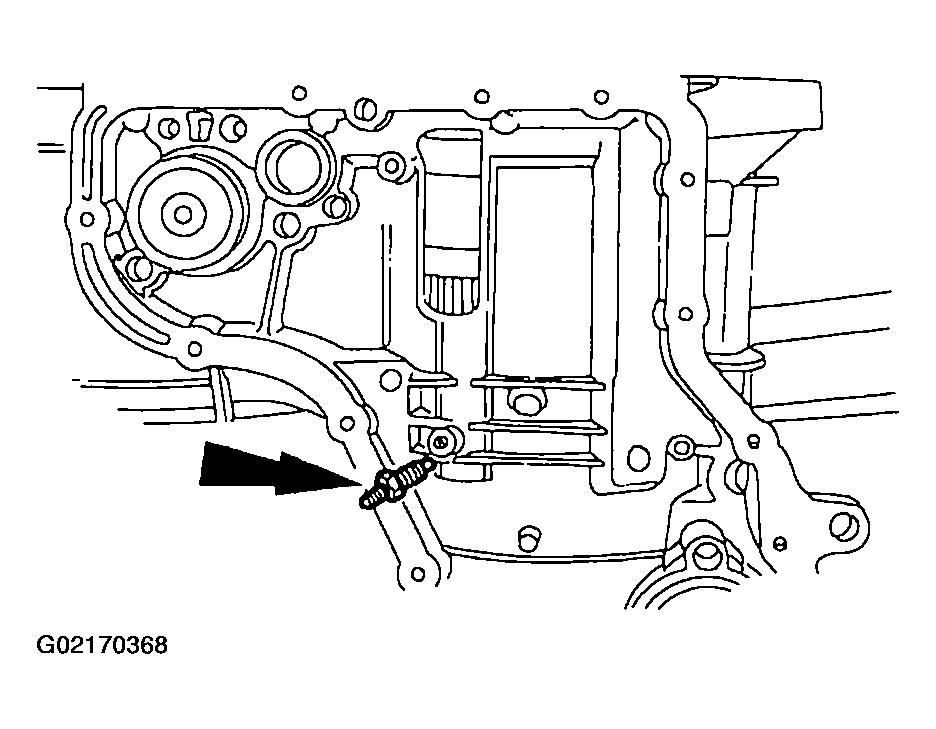 G02170368