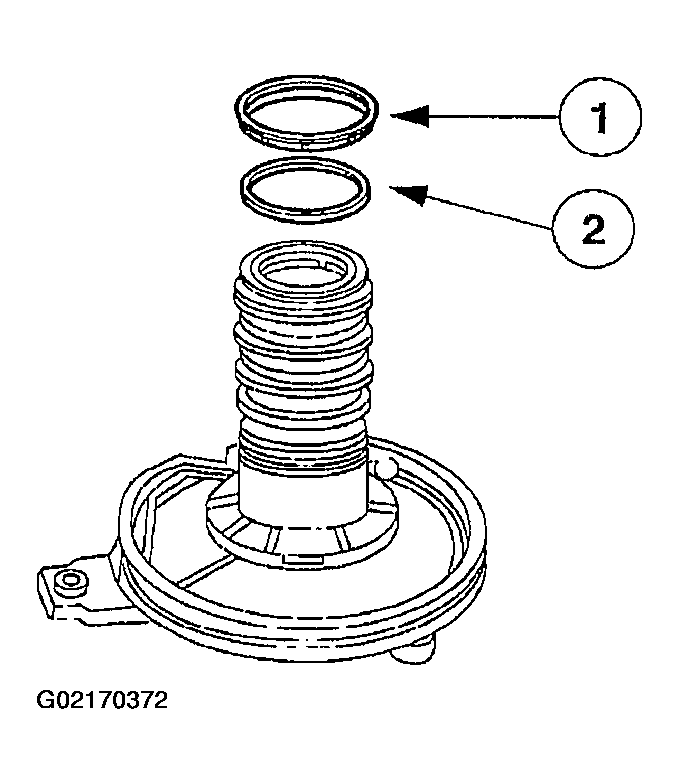 1
2
G02170372