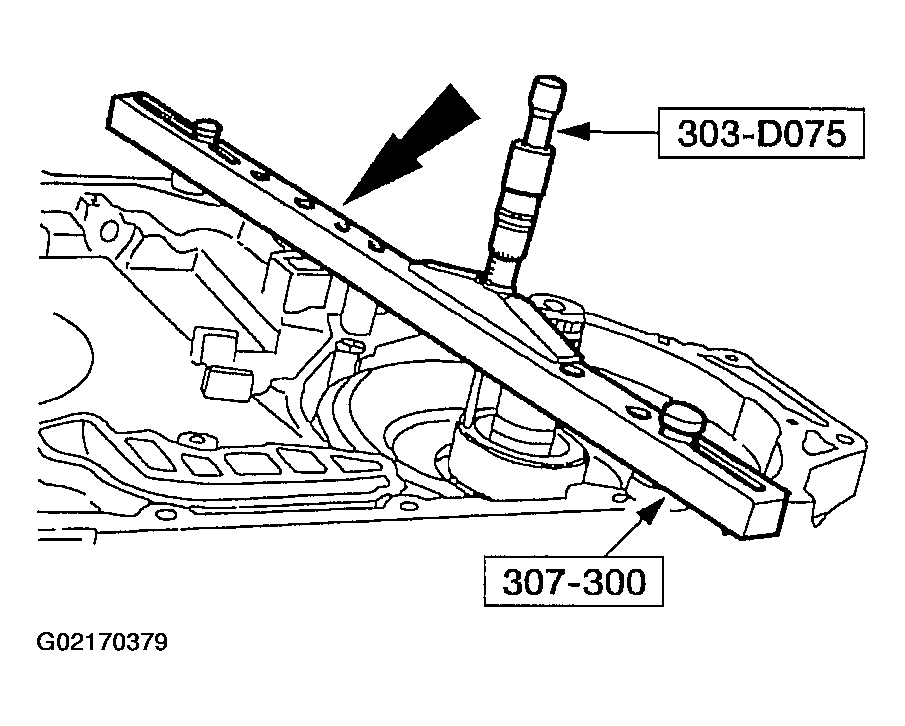 303-D075

307-300

G02170379