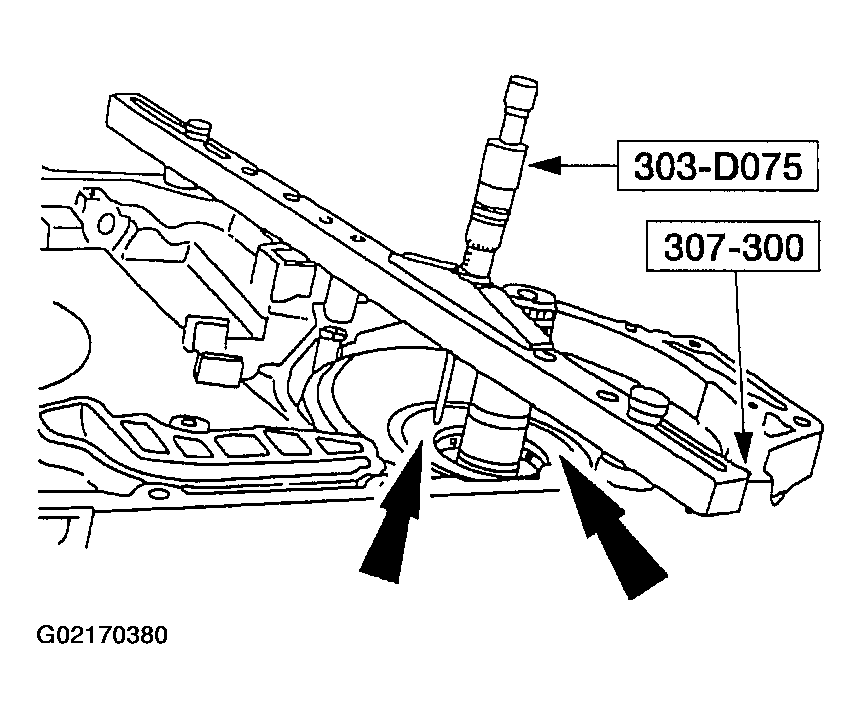 303-D075

307-300

G02170380