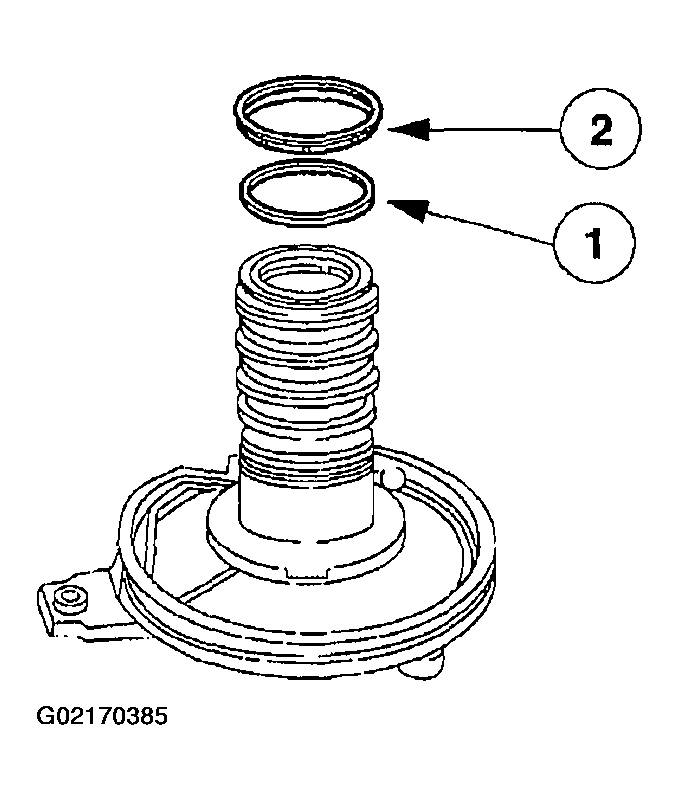 2

1

G02170385