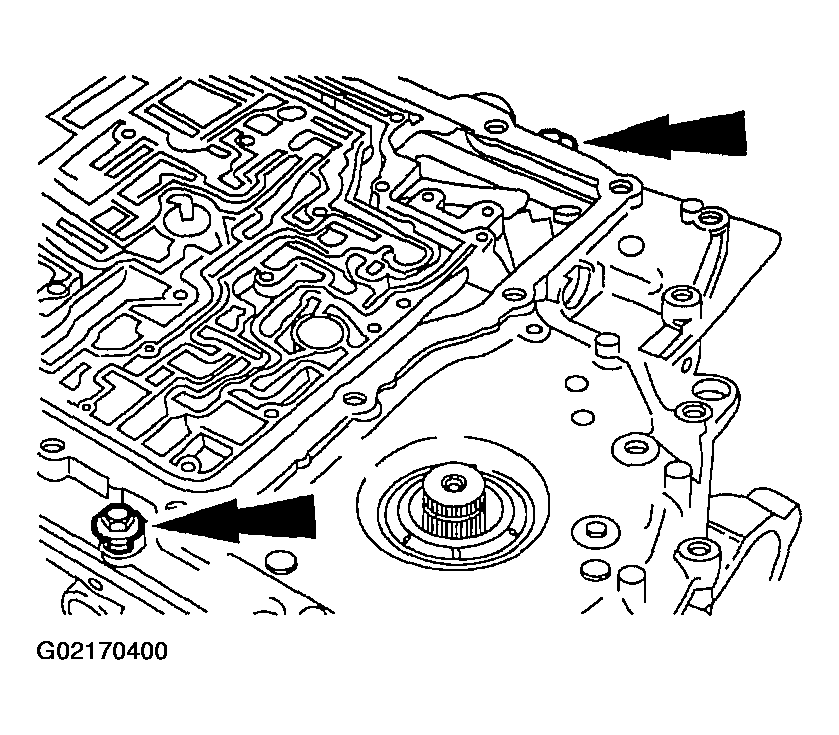 G02170400