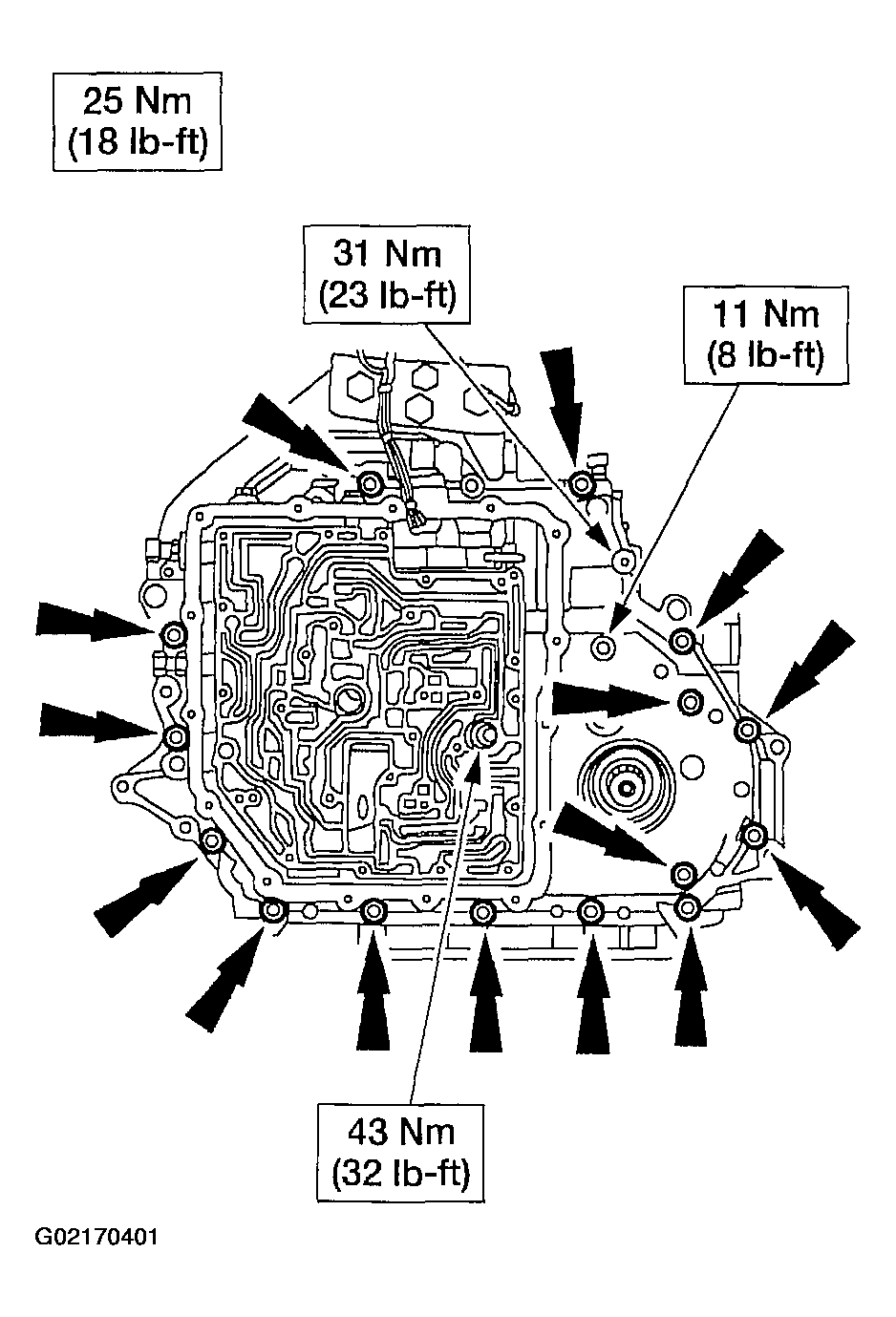 25 Nm
(18 lb-ft)

31 Nm
(23 lb-ft)

11 Nm
(8 lb-ft)

43 Nm
(32 lb-ft)

G02170401